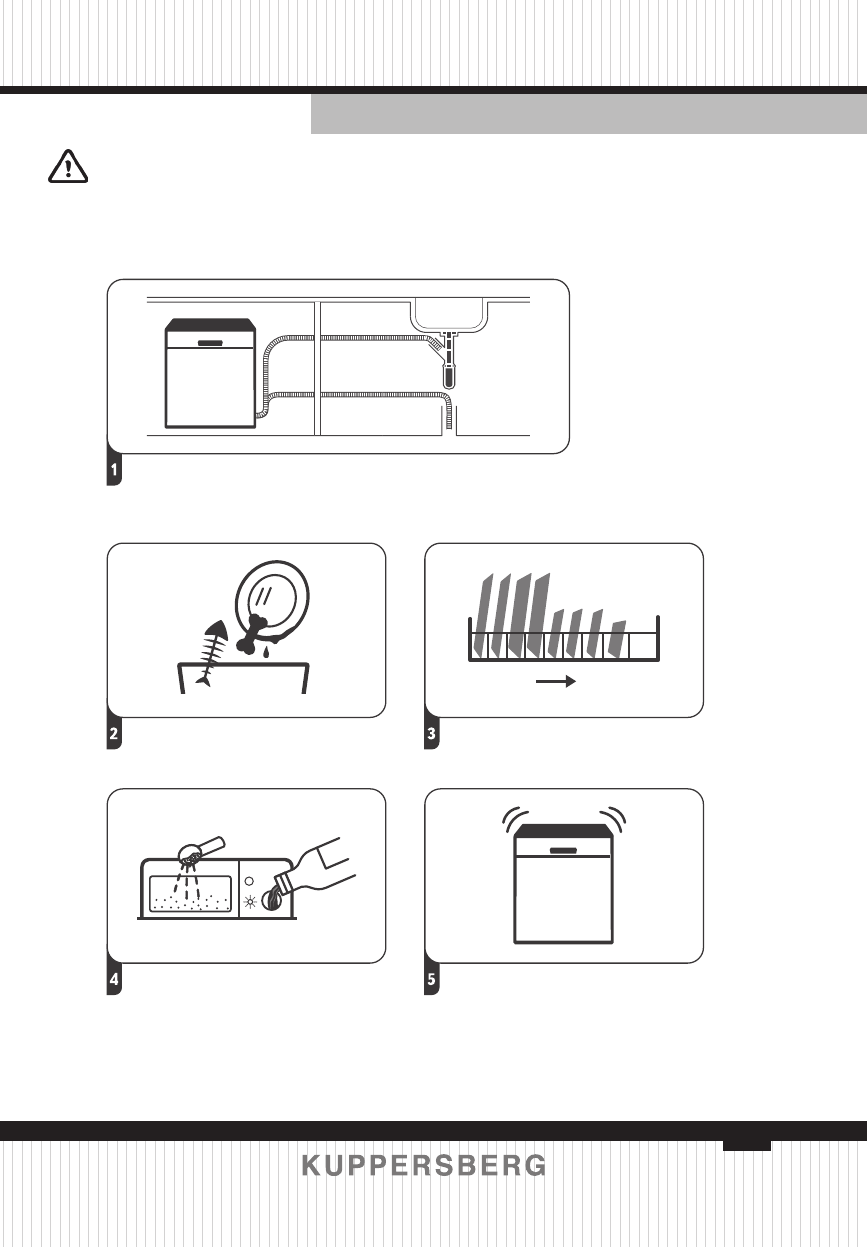 1

2

3

4

5

KUPPERSBERG