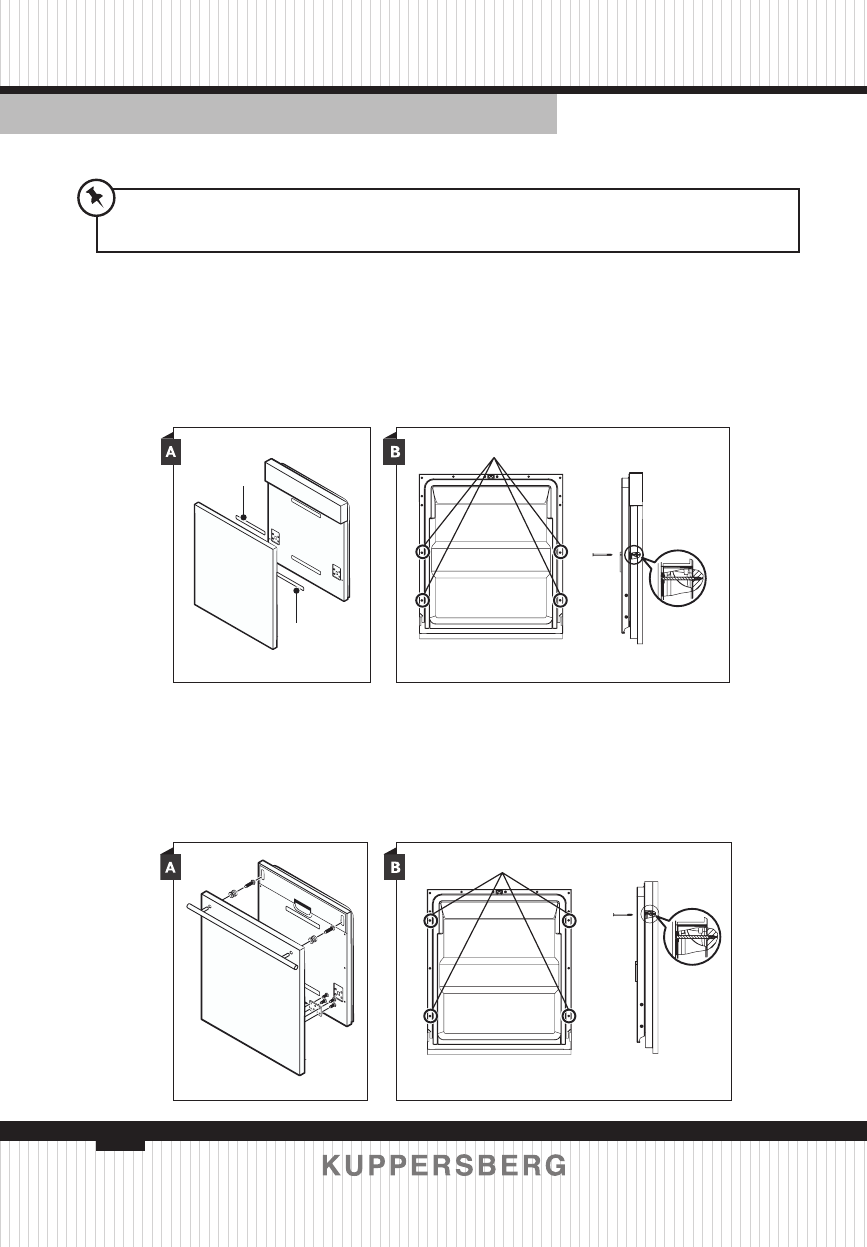 A

B

A

B

KUPPERSBERG