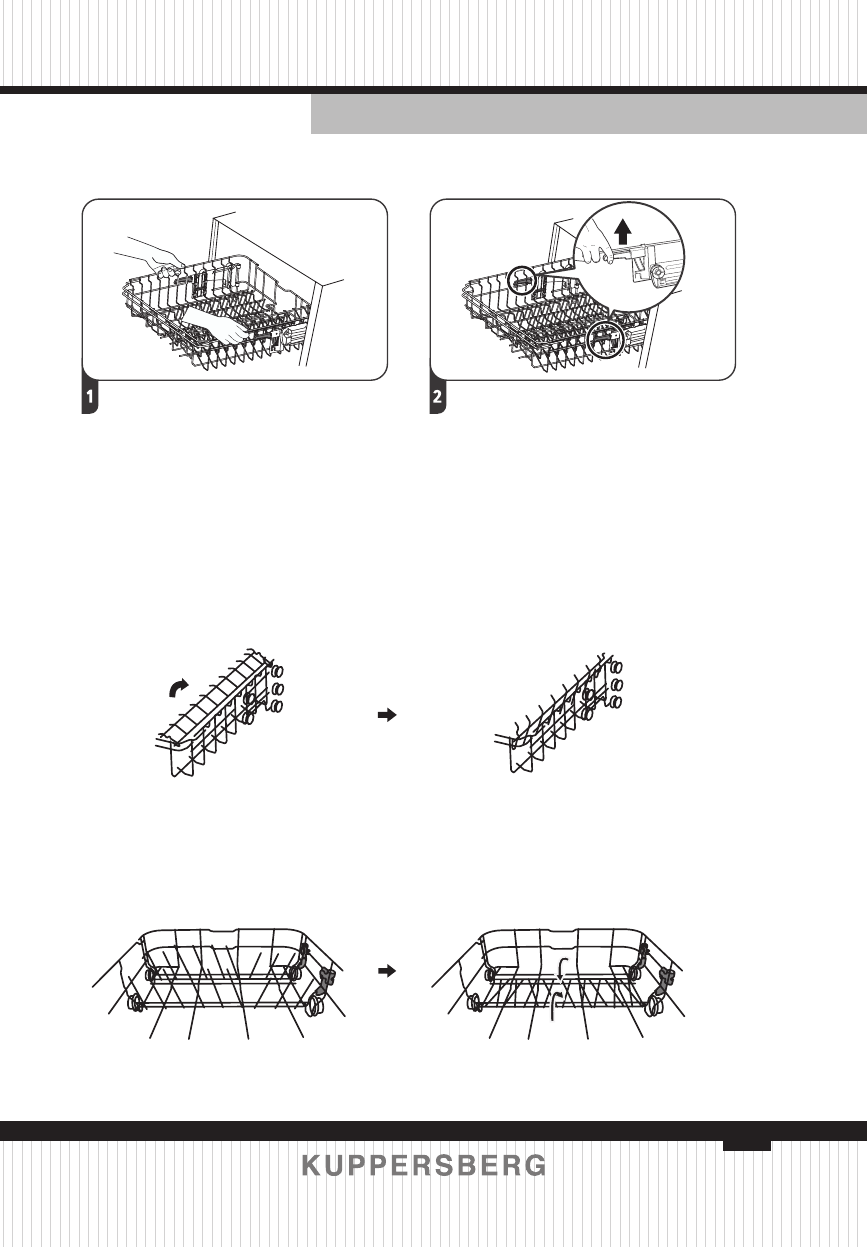 1

2

KUPPERSBERG