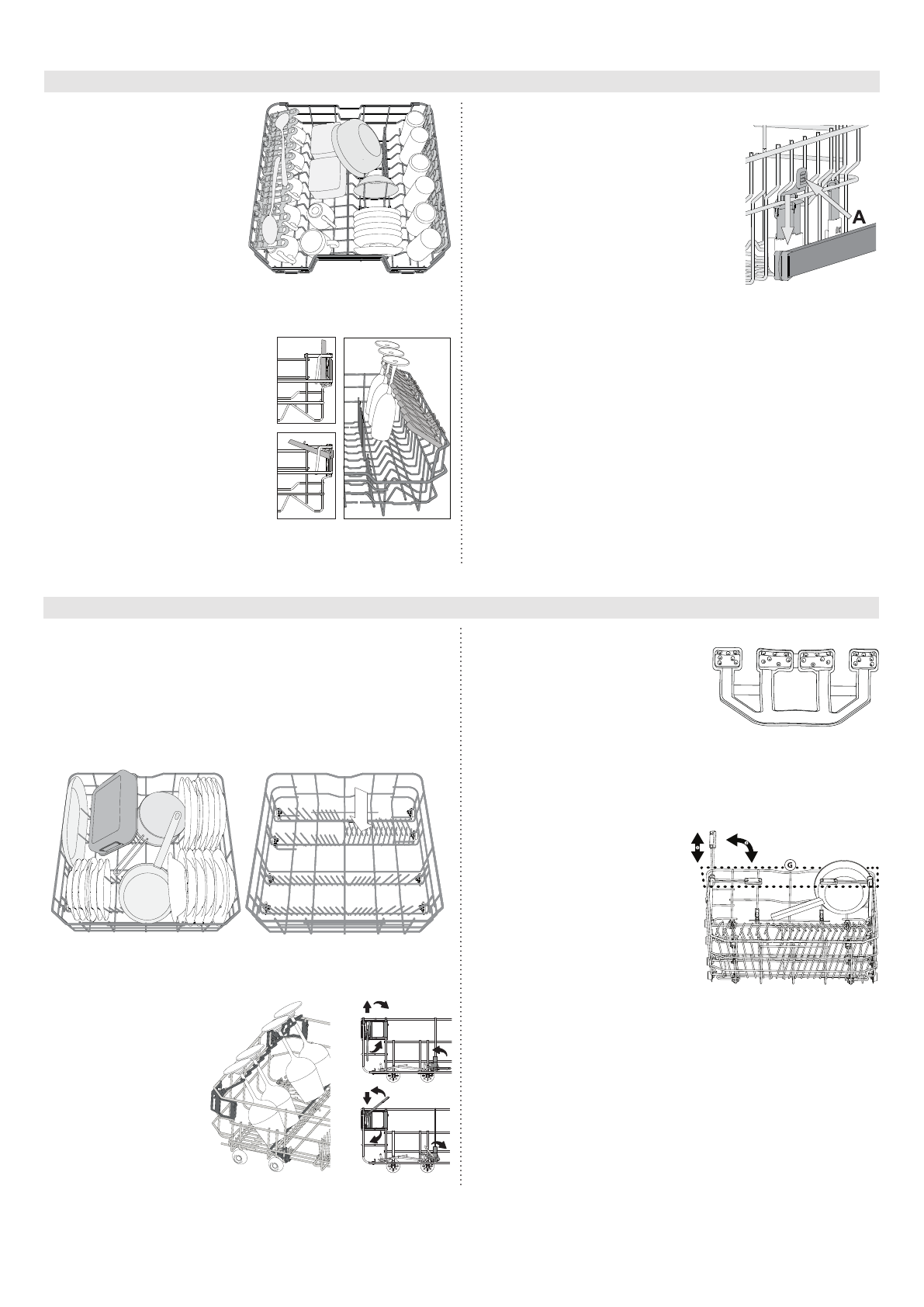 A

G