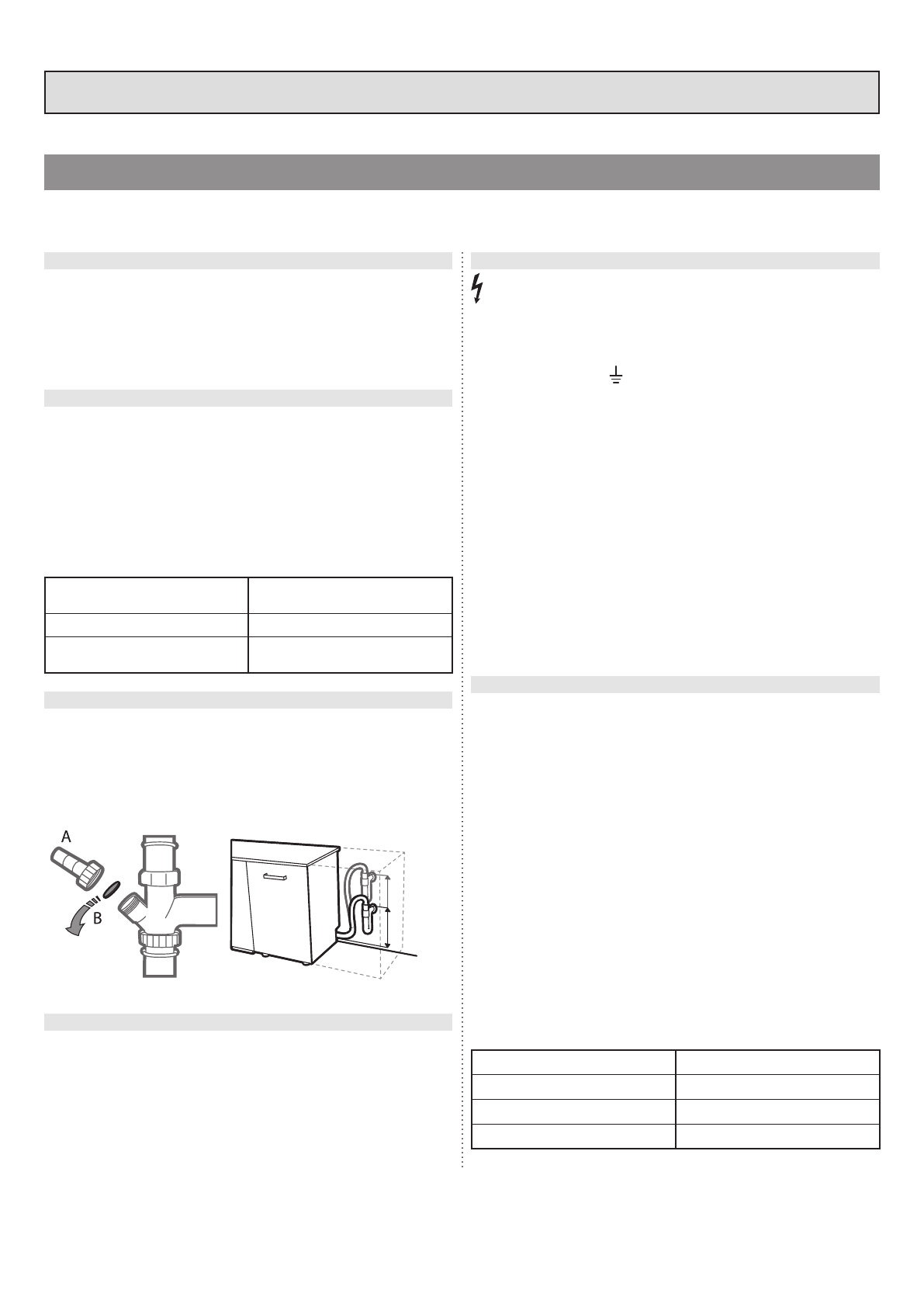 A

B