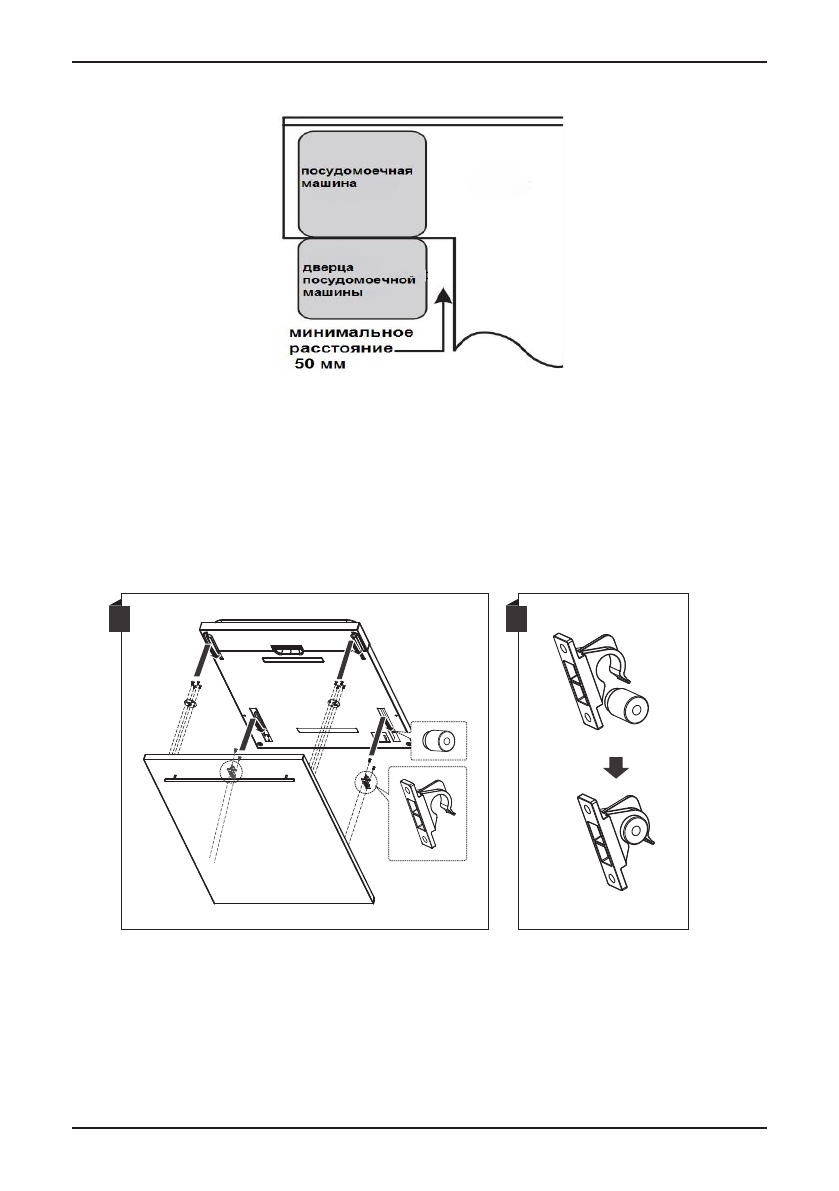 посудомоечная машина

дверца посудомоечной машины

минимальное расстояние 50 мм