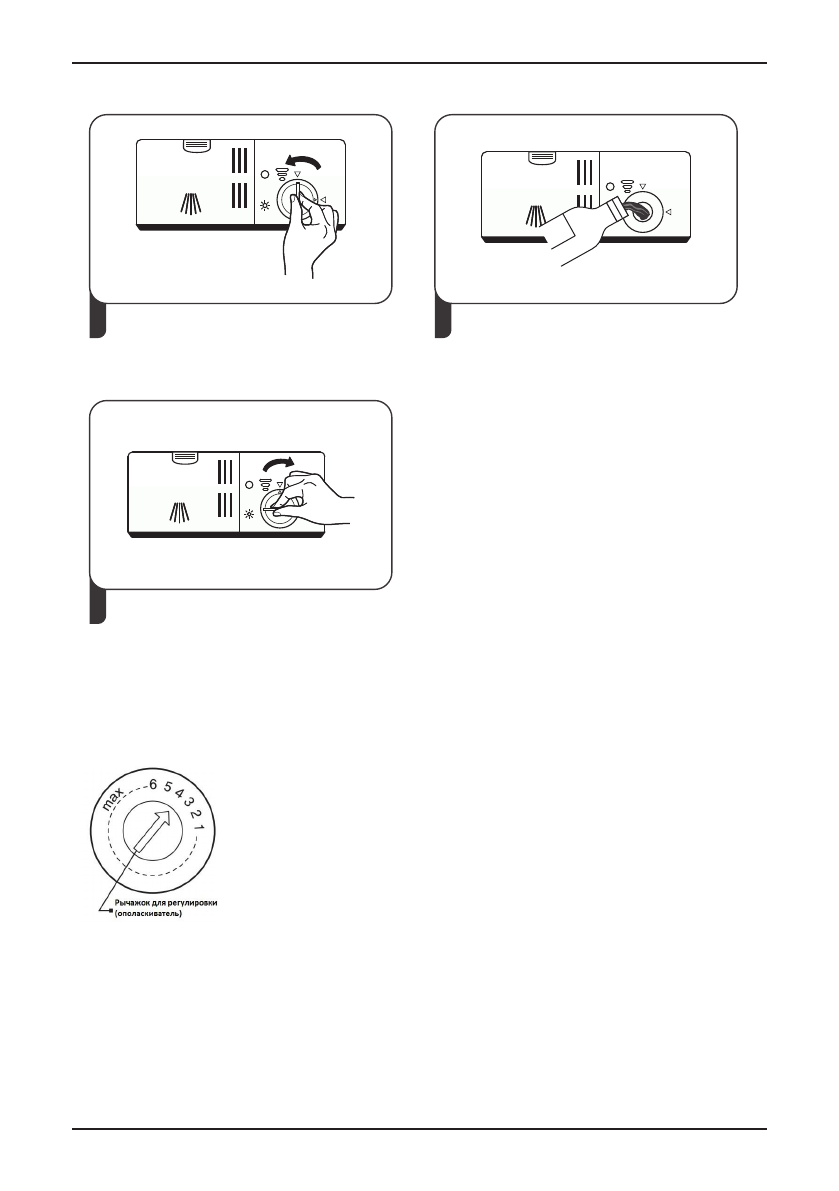 max 6 5 4 3 2 1

Рычажок для регулировки (ополаскиватель)