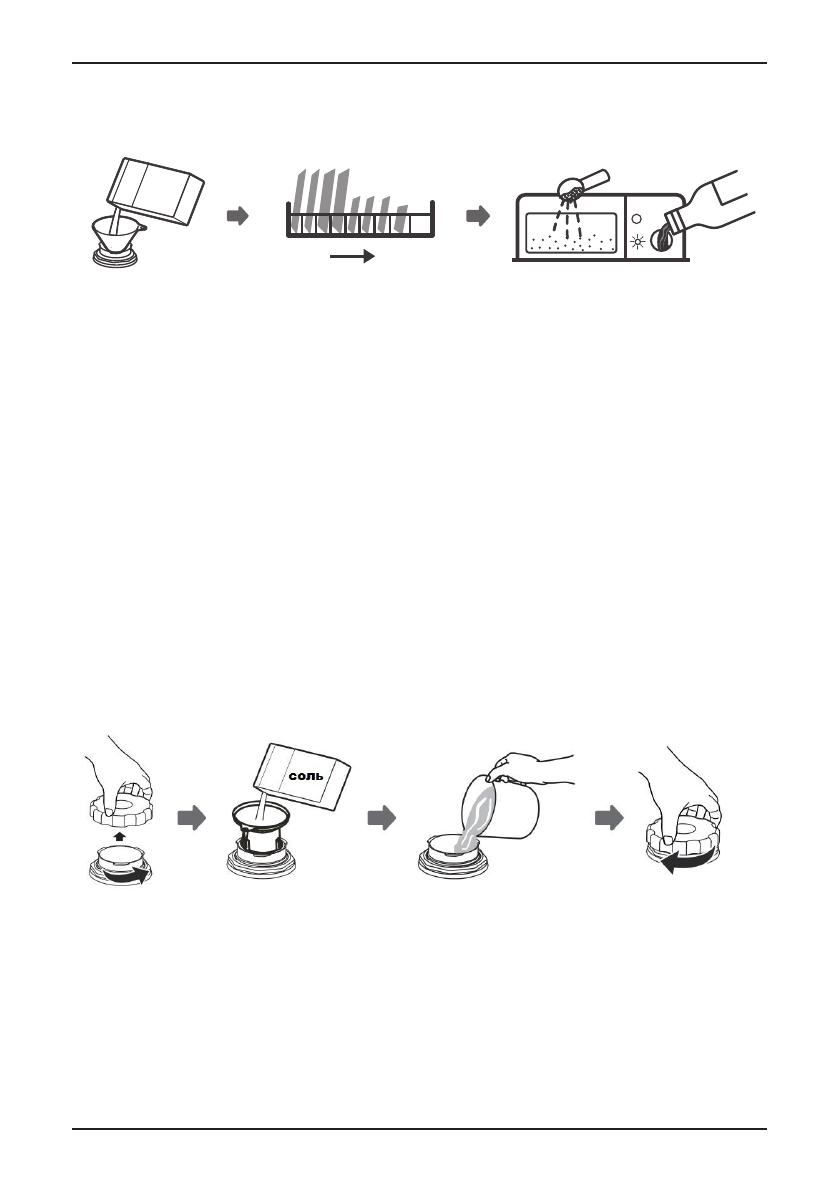 соль