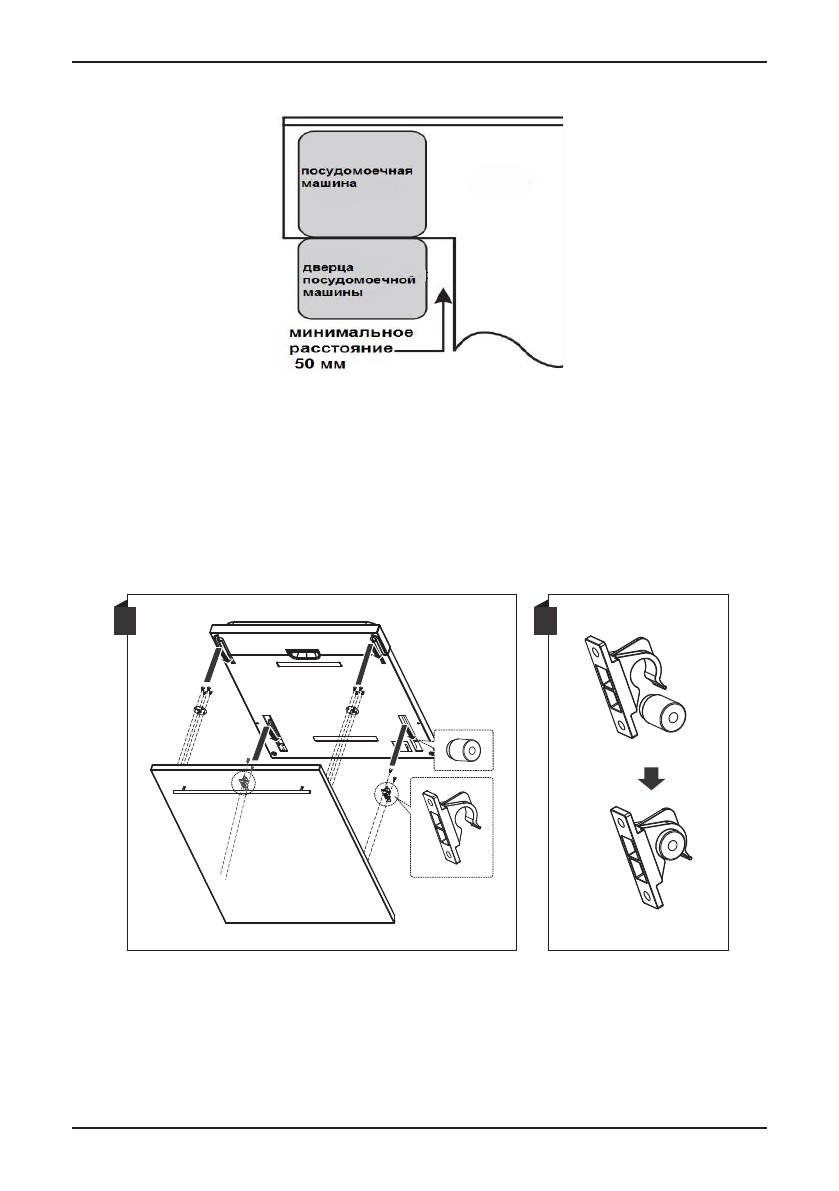 посудомоечная машина

дверца посудомоечной машины

минимальное расстояние 50 мм