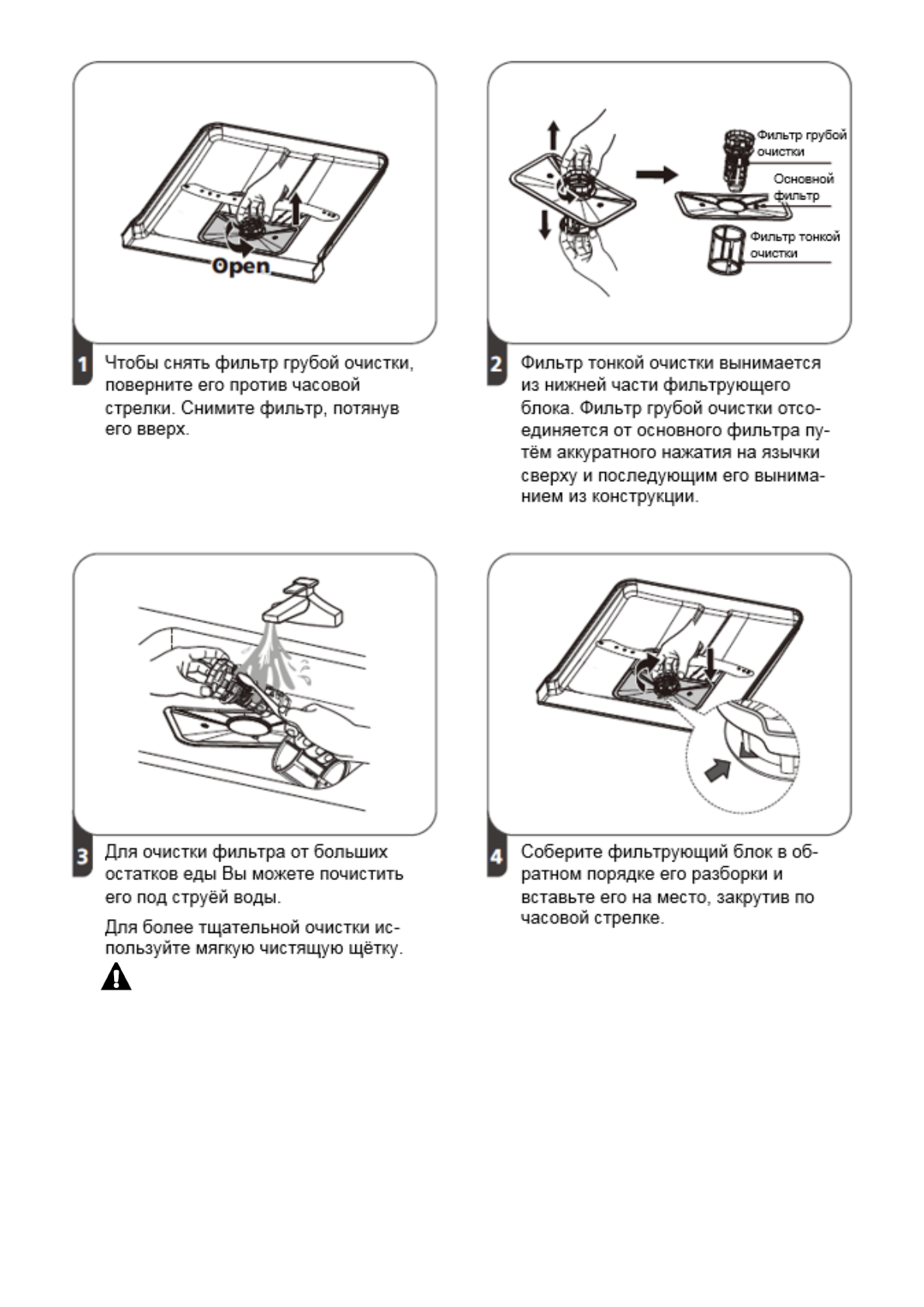 Open

1 Чтобы снять фильтр грубой очистки, поверните его против часовой стрелки. Снимите фильтр, потянув его вверх.

Фильтр грубой очистки

Основной фильтр

Фильтр тонкой очистки

2 Фильтр тонкой очистки вынимается из нижней части фильтрующего блока. Фильтр грубой очистки отсоединяется от основного фильтра путём аккуратного нажатия на язычки сверху и последующим его выниманием из конструкции.

3 Для очистки фильтра от больших остатков еды Вы можете почистить его под струёй воды.

Для более тщательной очистки используйте мягкую чистящую щётку.

4 Соберите фильтрующий блок в обратном порядке его разборки и вставьте его на место, закрутив по часовой стрелке.