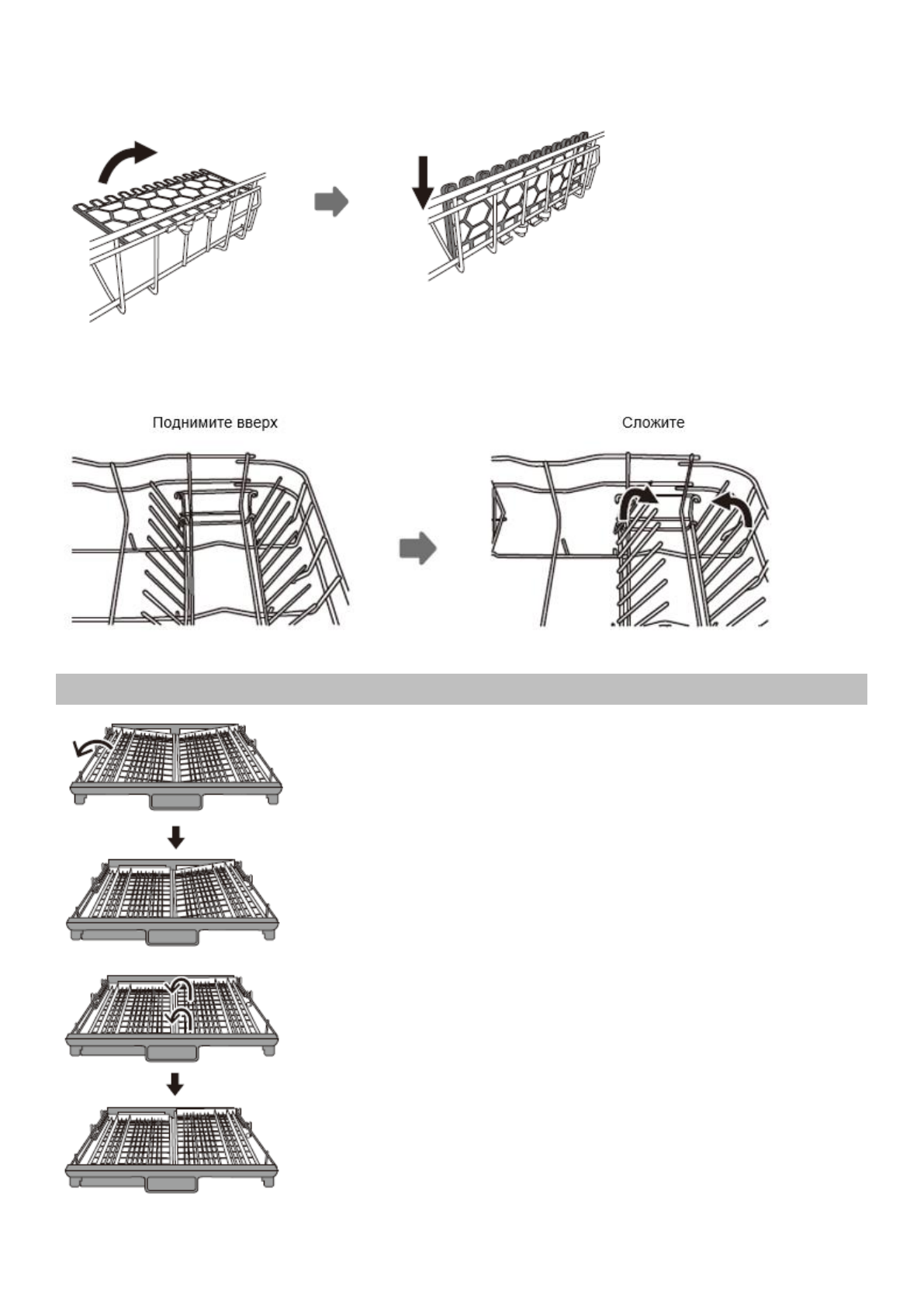 Поднимите вверх

Сложите