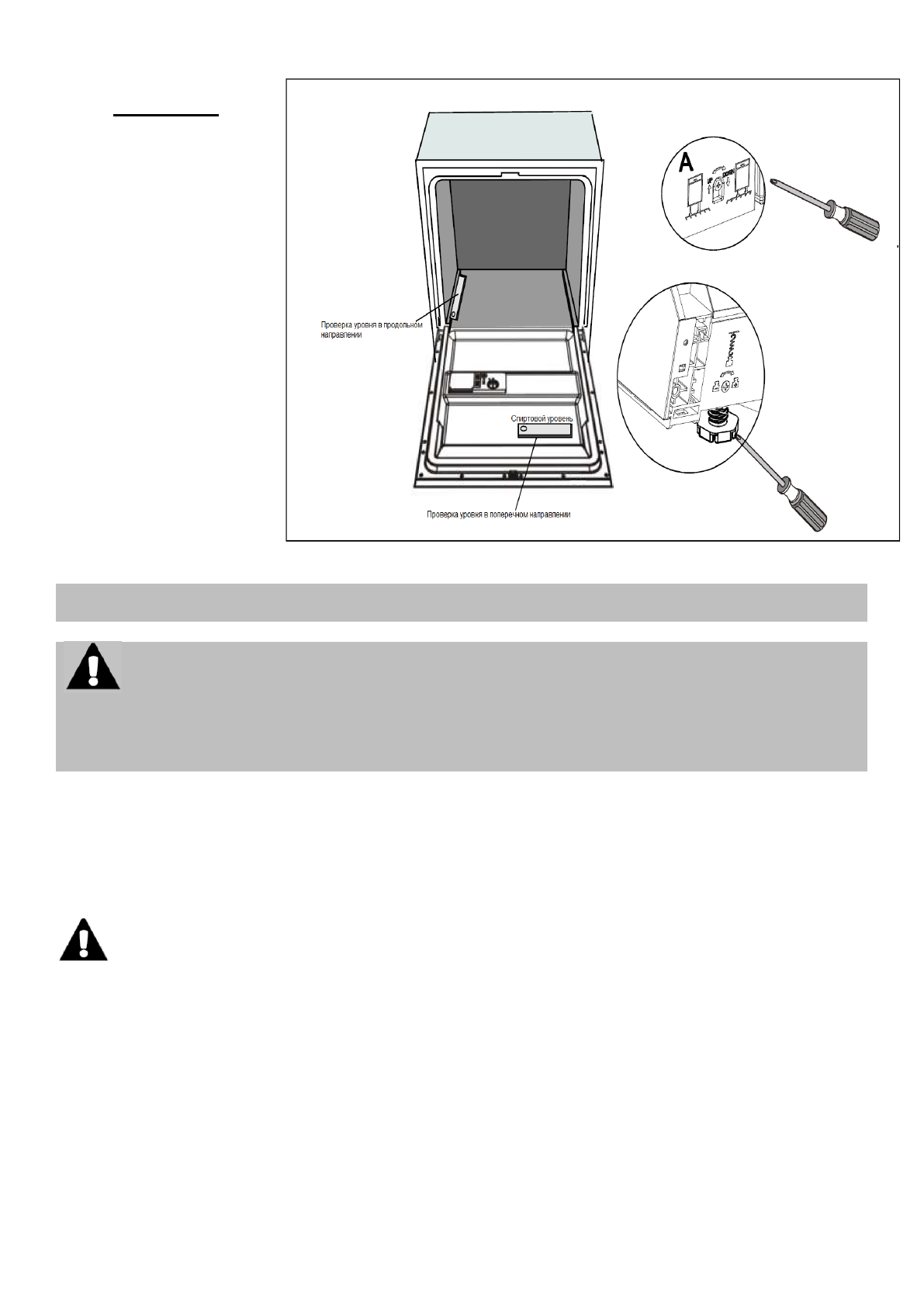 A

Проверка уровня в продольном направлении

Спиртовой уровень

Проверка уровня в поперечном направлении