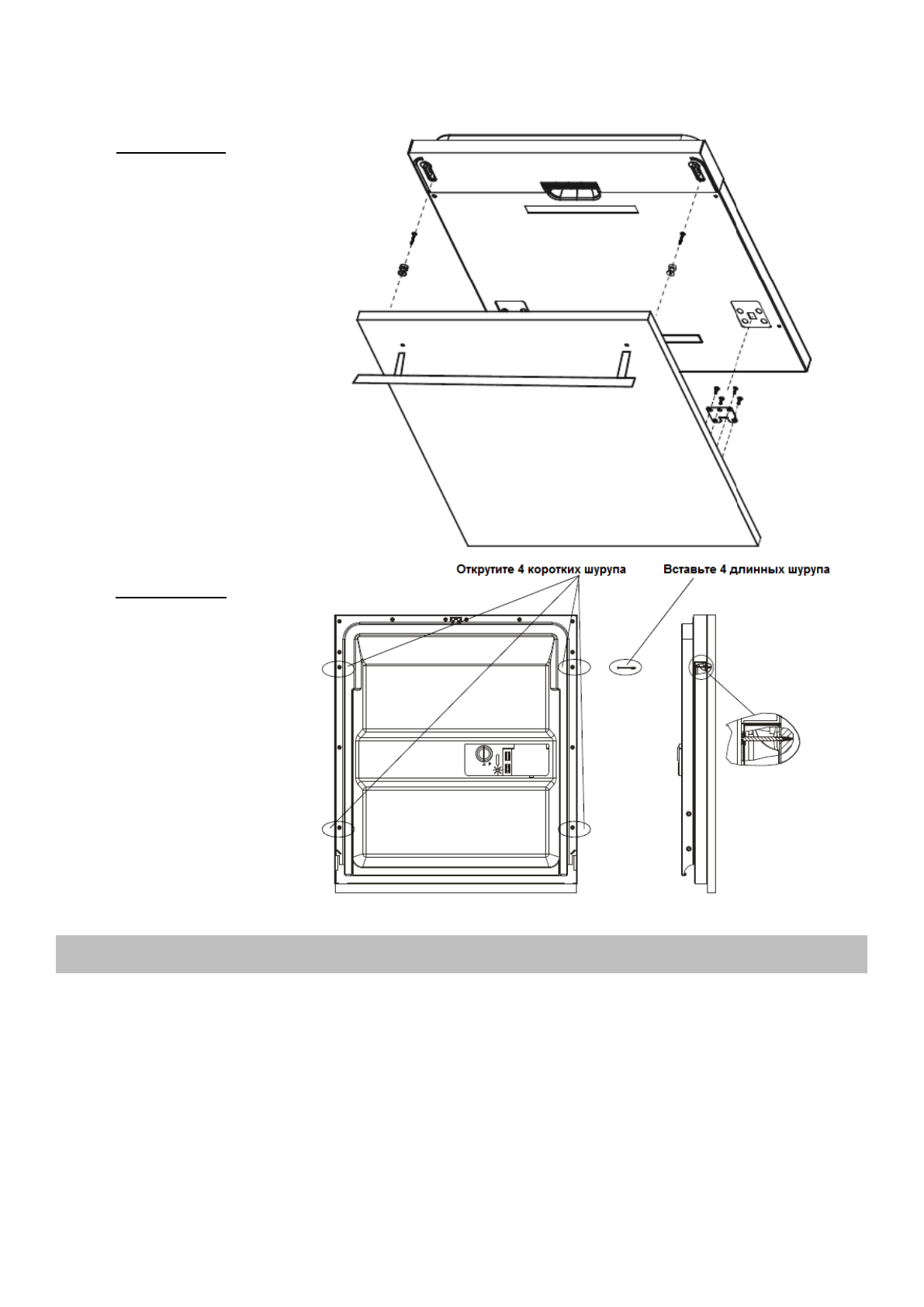 Открутите 4 коротких шурупа

Вставьте 4 длинных шурупа