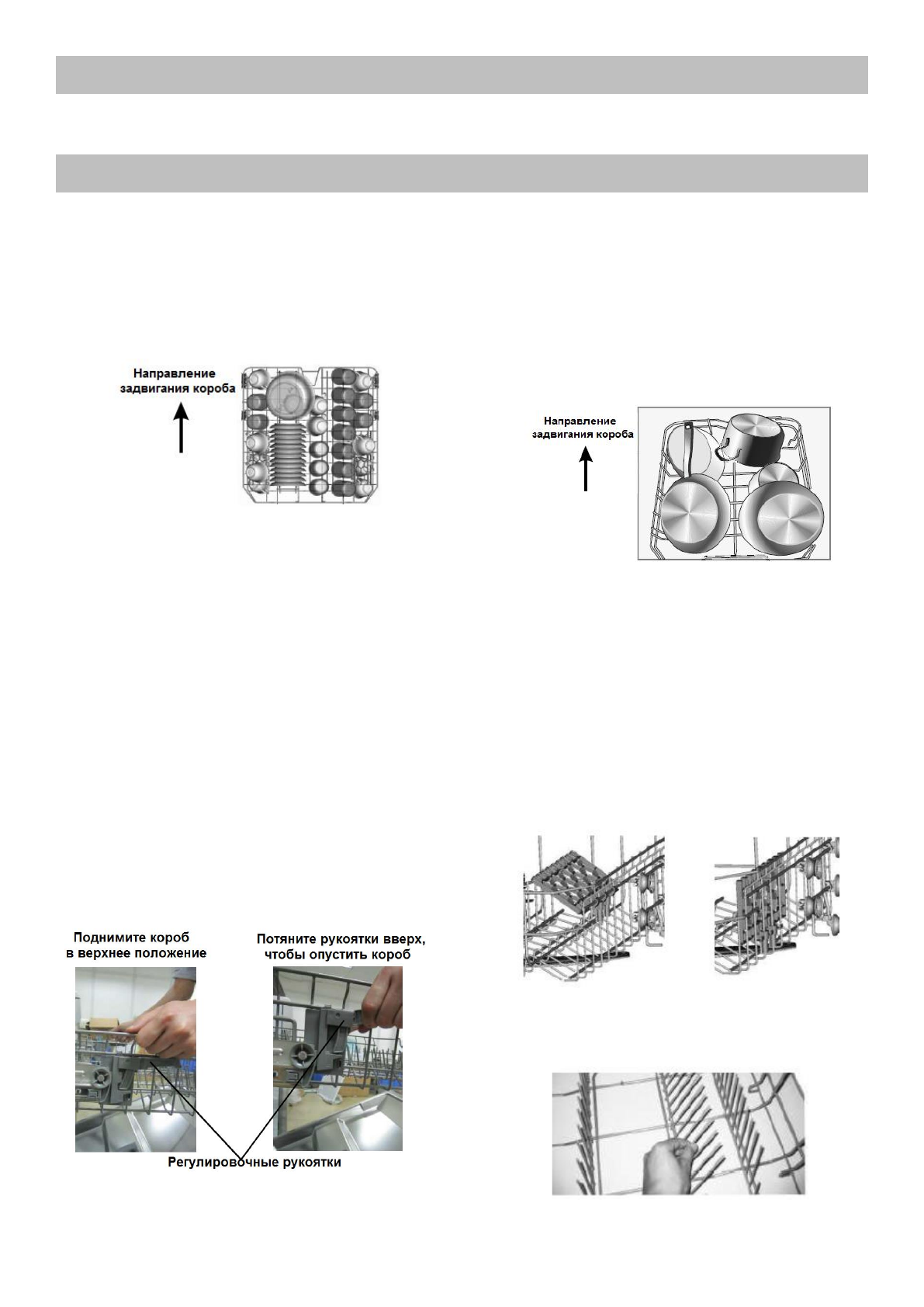 Направление задвигания короба

Направление задвигания короба

Поднимите короб в верхнее положение

Потяните рукоятки вверх, чтобы опустить короб

Регулировочные рукоятки