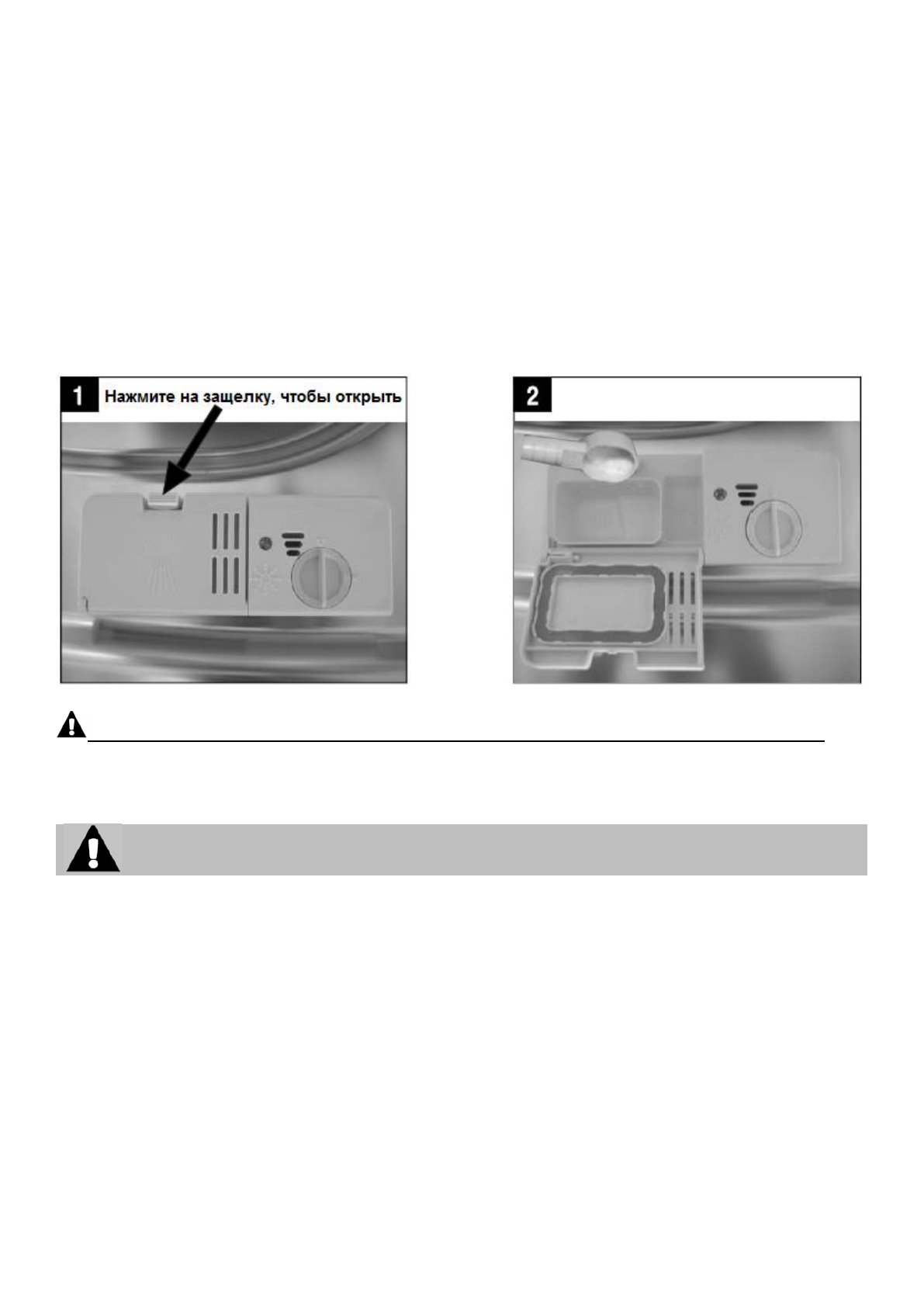 1 Нажмите на защелку, чтобы открыть

2