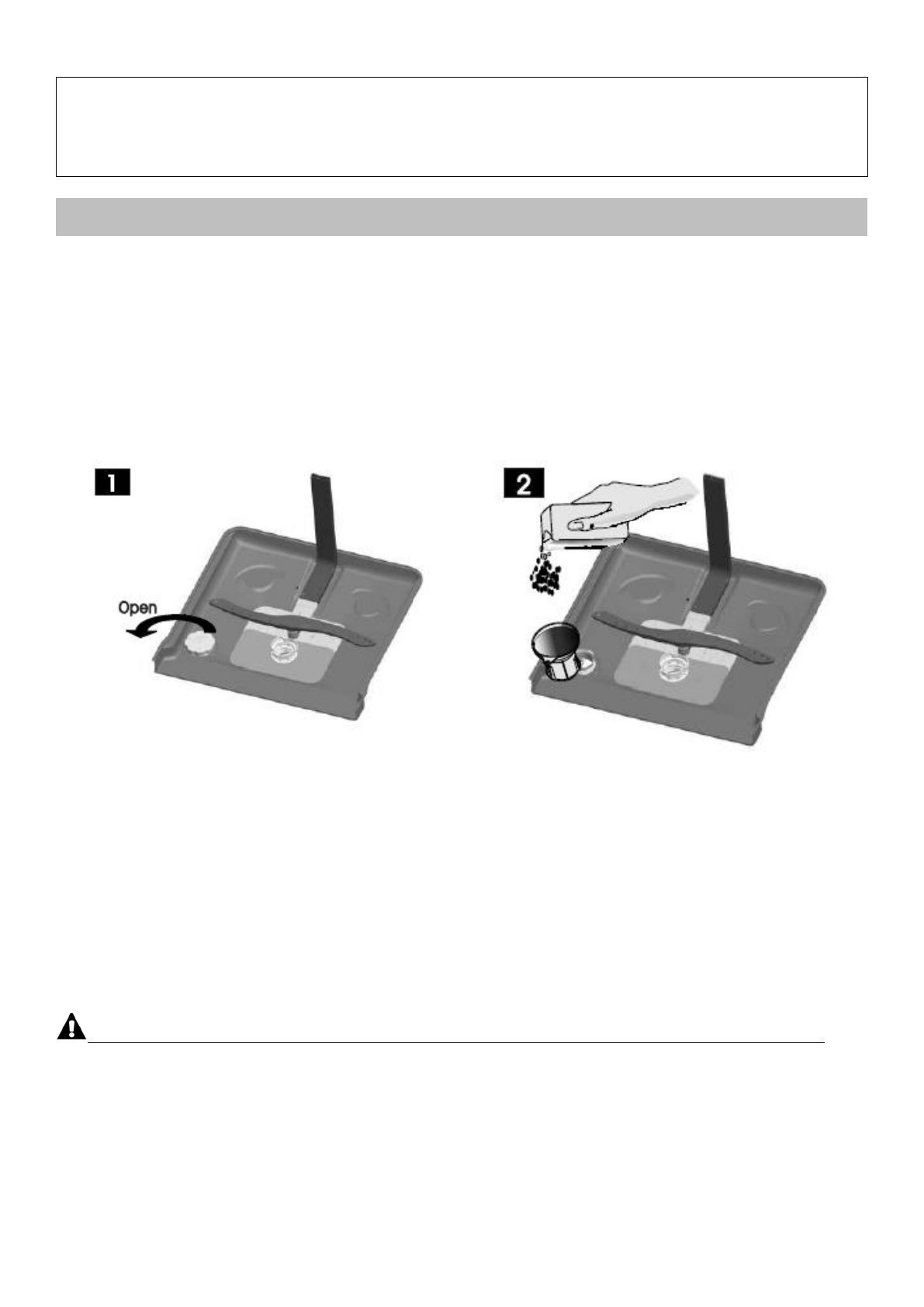 1

Open

2