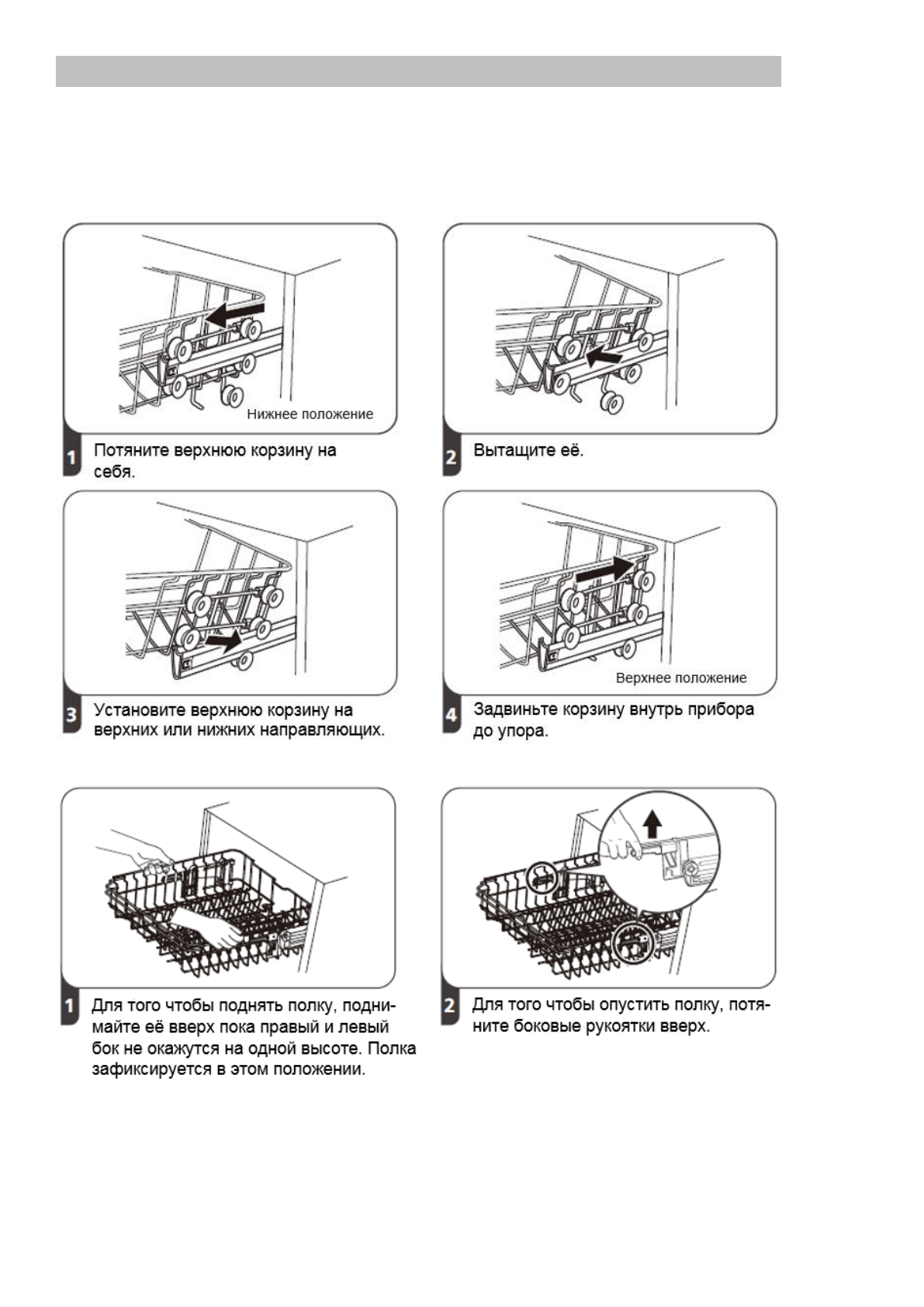 Нижнее положение

1 Потяните верхнюю корзину на себя.

2 Вытащите её.

3 Установите верхнюю корзину на верхних или нижних направляющих.

Верхнее положение

4 Задвиньте корзину внутрь прибора до упора.

1 Для того чтобы поднять полку, поднимайте её вверх пока правый и левый бок не окажутся на одной высоте. Полка зафиксируется в этом положении.

2 Для того чтобы опустить полку, потяните боковые рукоятки вверх.