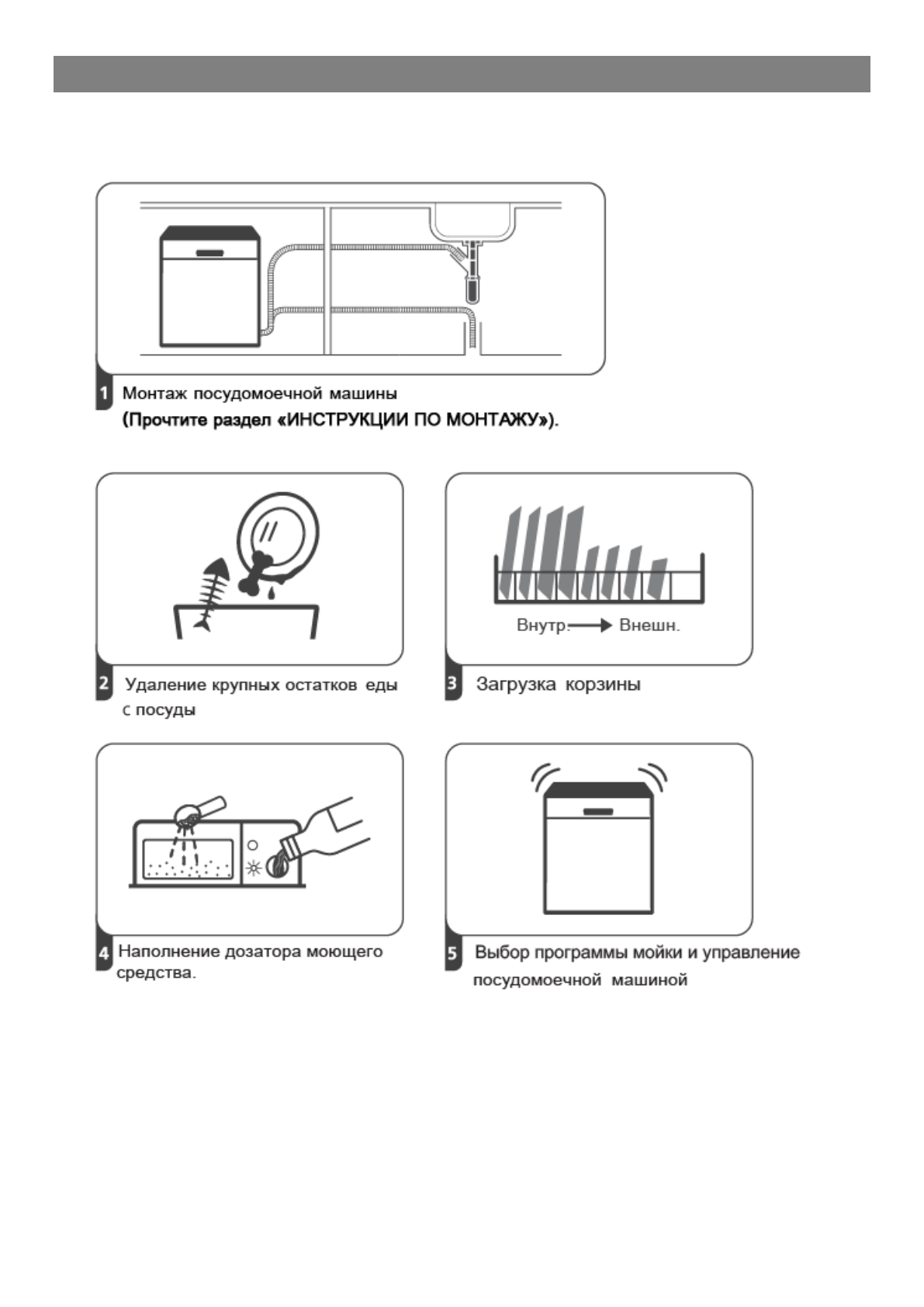 1 Монтаж посудомоечной машины
(Прочтите раздел «ИНСТРУКЦИИ ПО МОНТАЖУ»).

Внутр. Внешн.

2 Удаление крупных остатков еды с посуды

3 Загрузка корзины

4 Наполнение дозатора моющего средства.

5 Выбор программы мойки и управление посудомоечной машиной