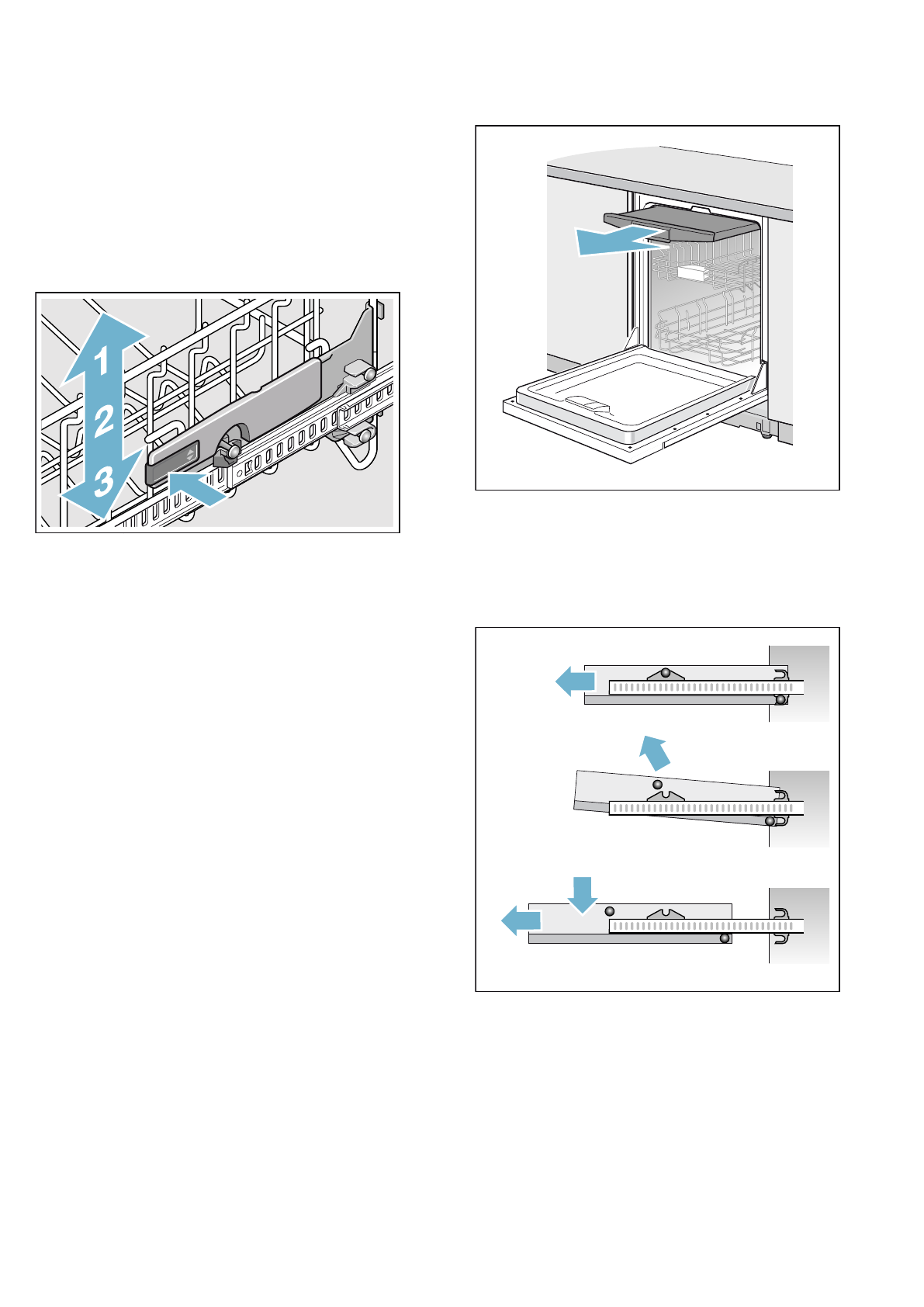 1
2
3