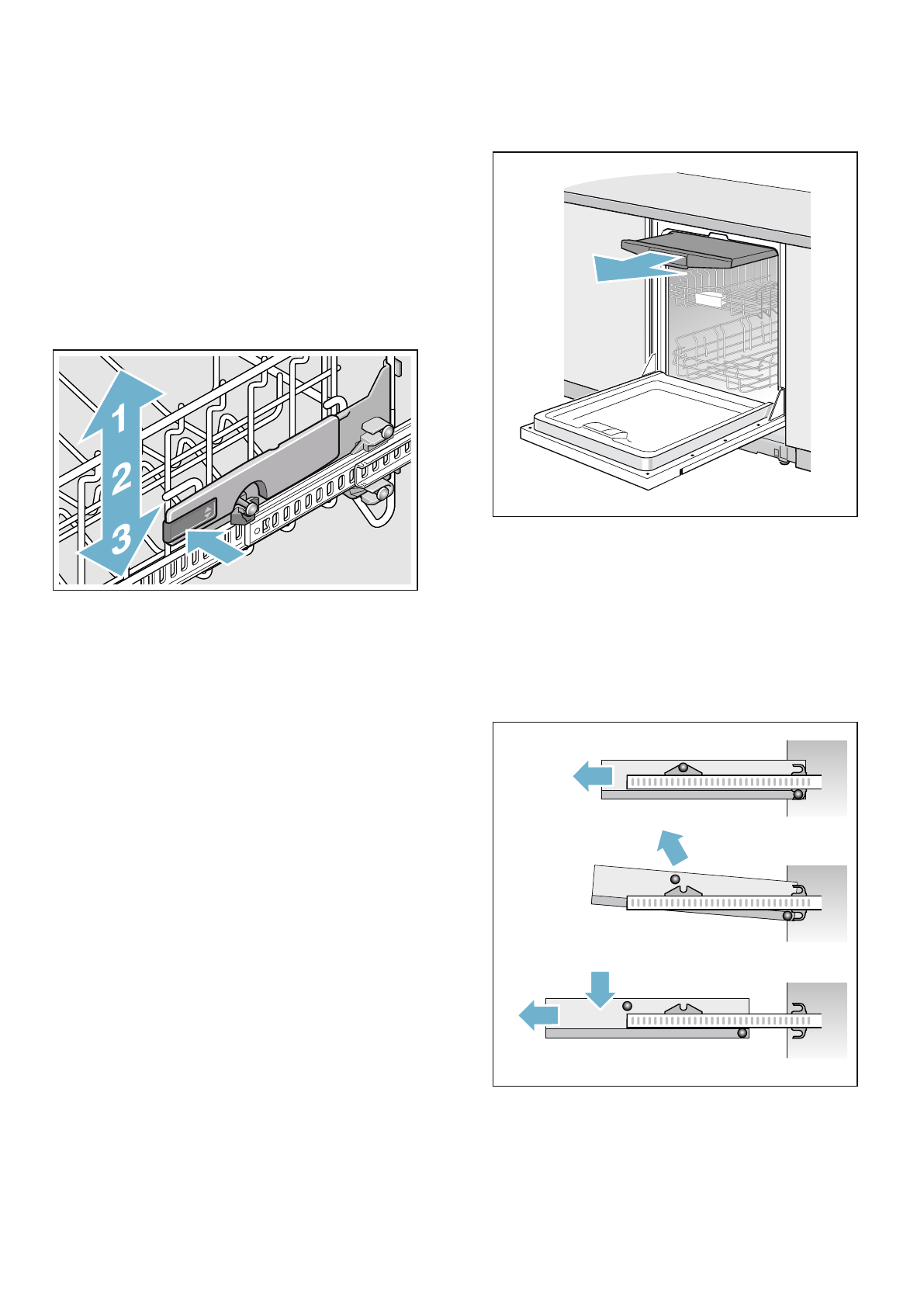 1
2
3