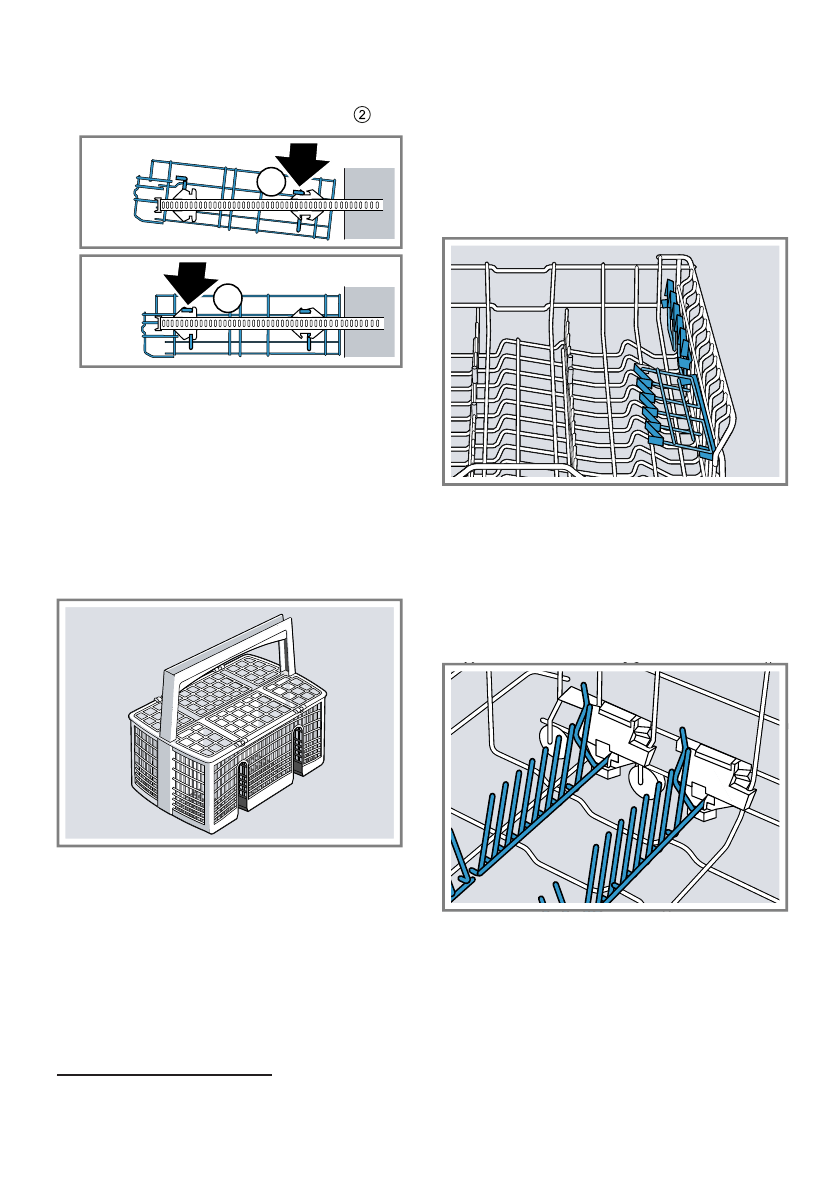 ②