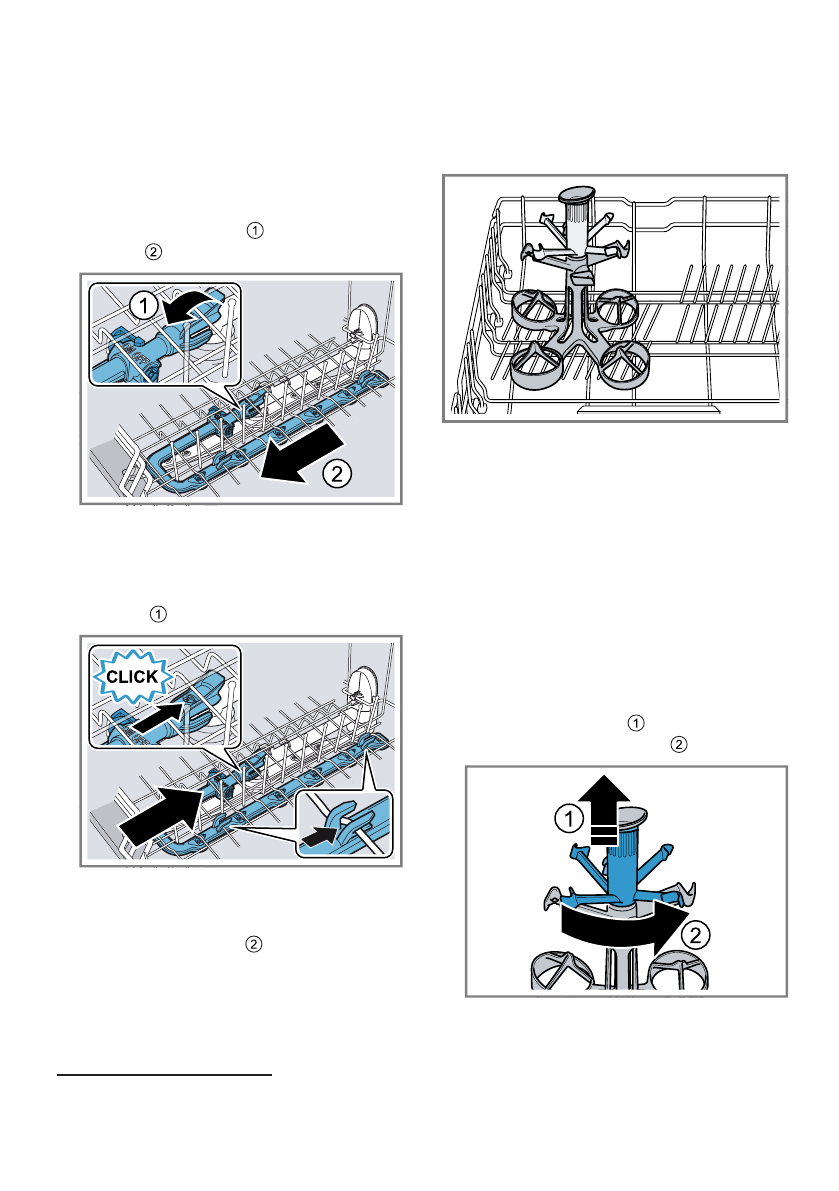 ①
②

1
2

①

CLICK

②

①
②

1
2