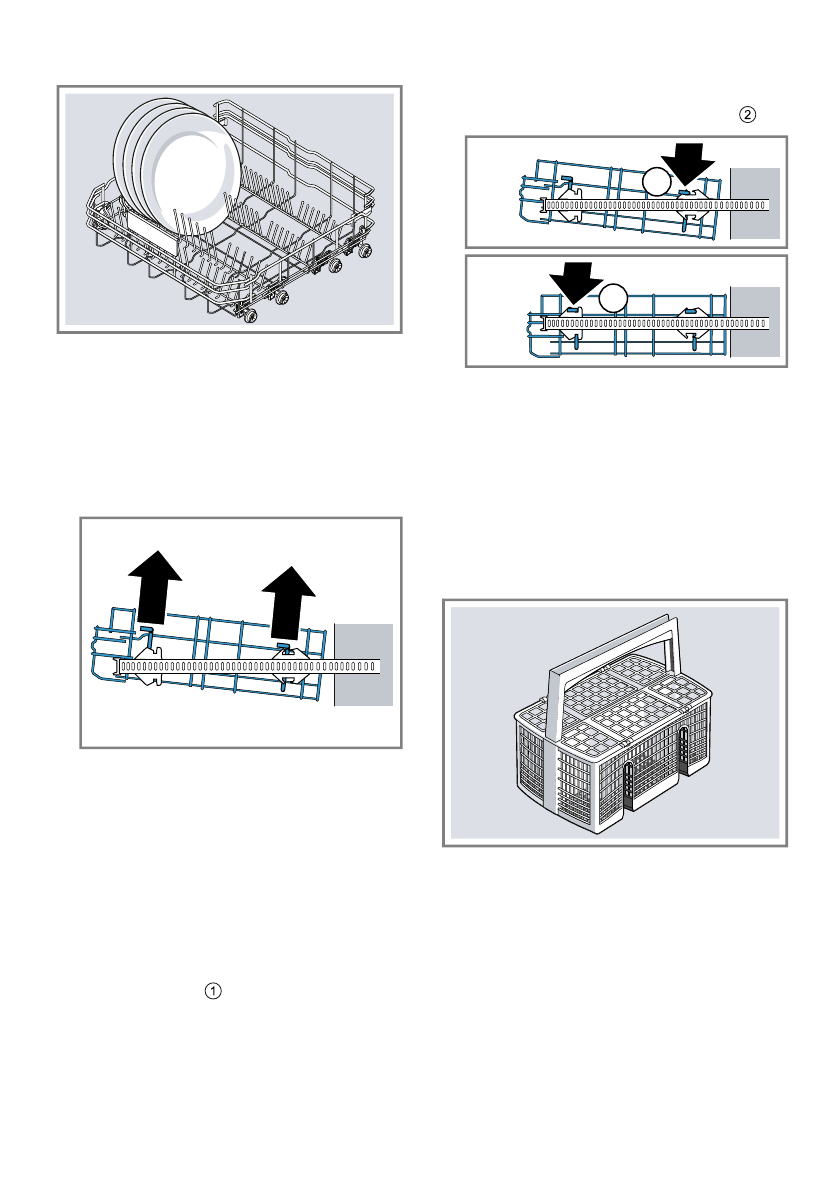 ②

①