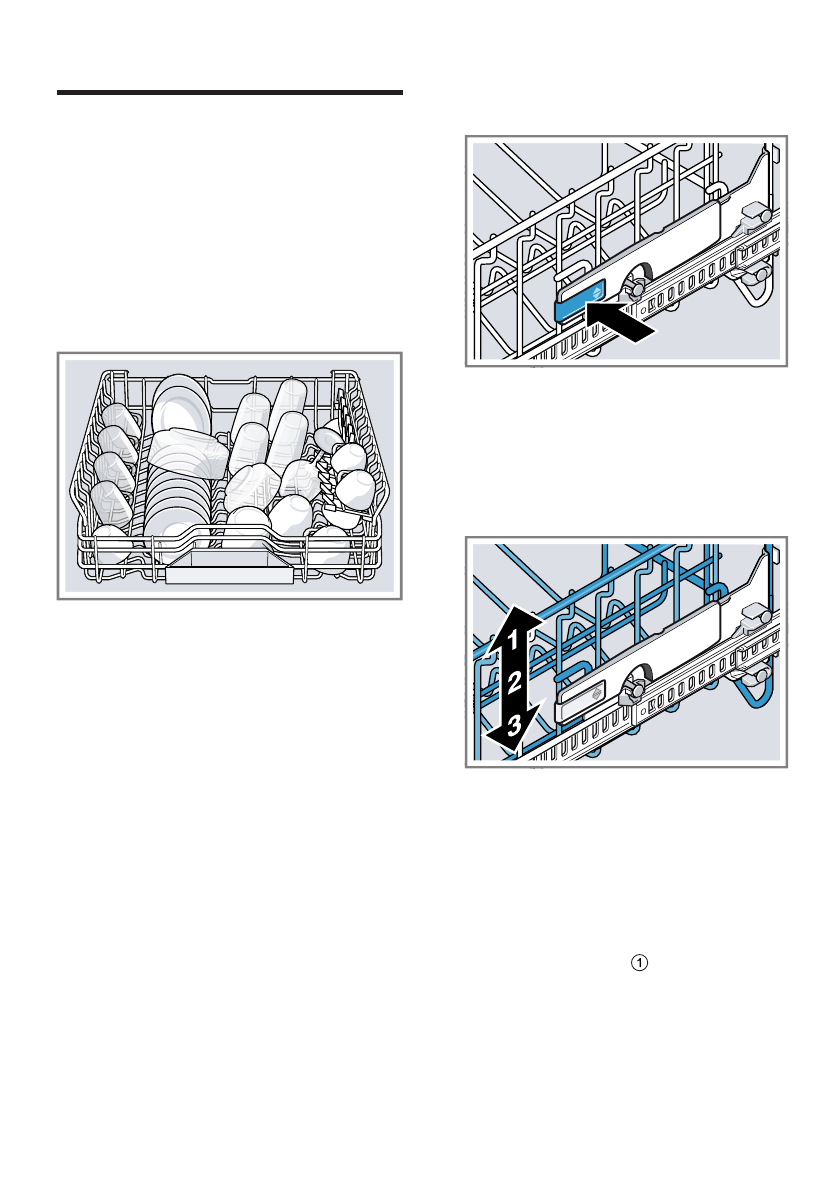 1
2
3
①