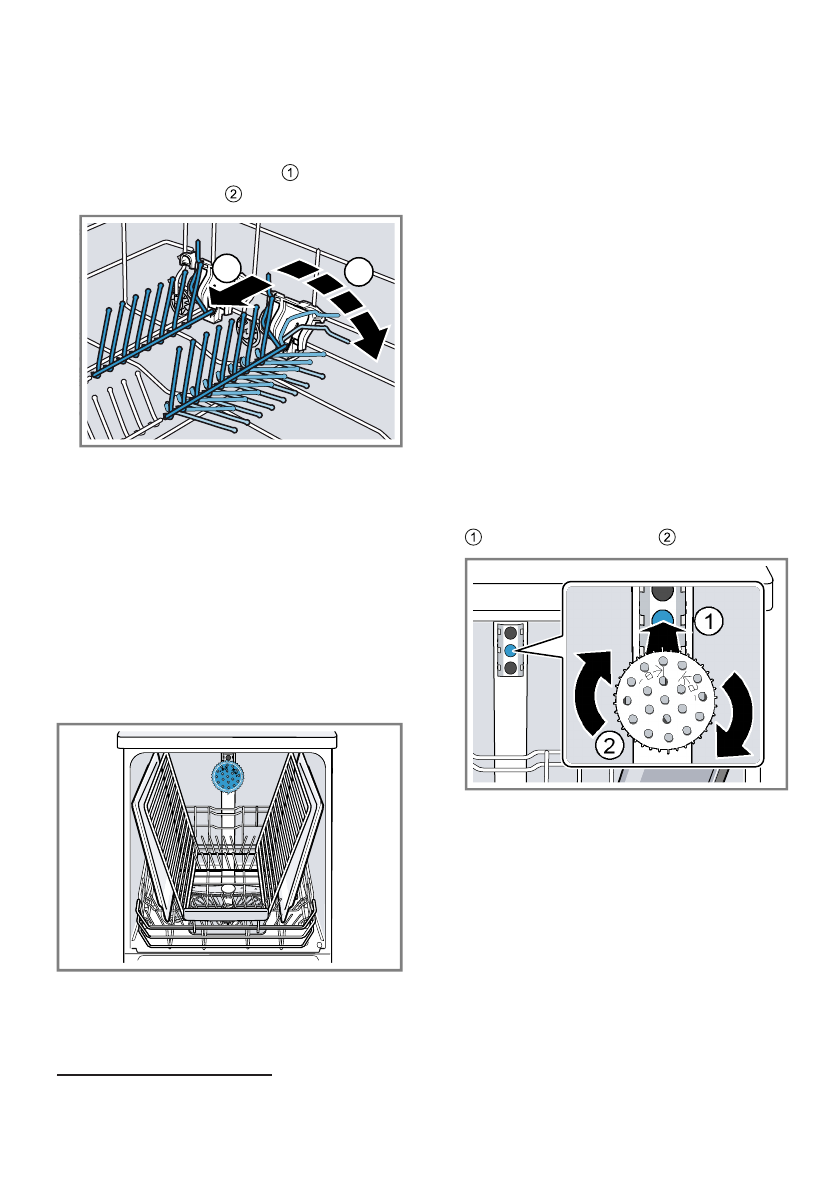 ①
②

①　　　　　　　　　　②

1

2