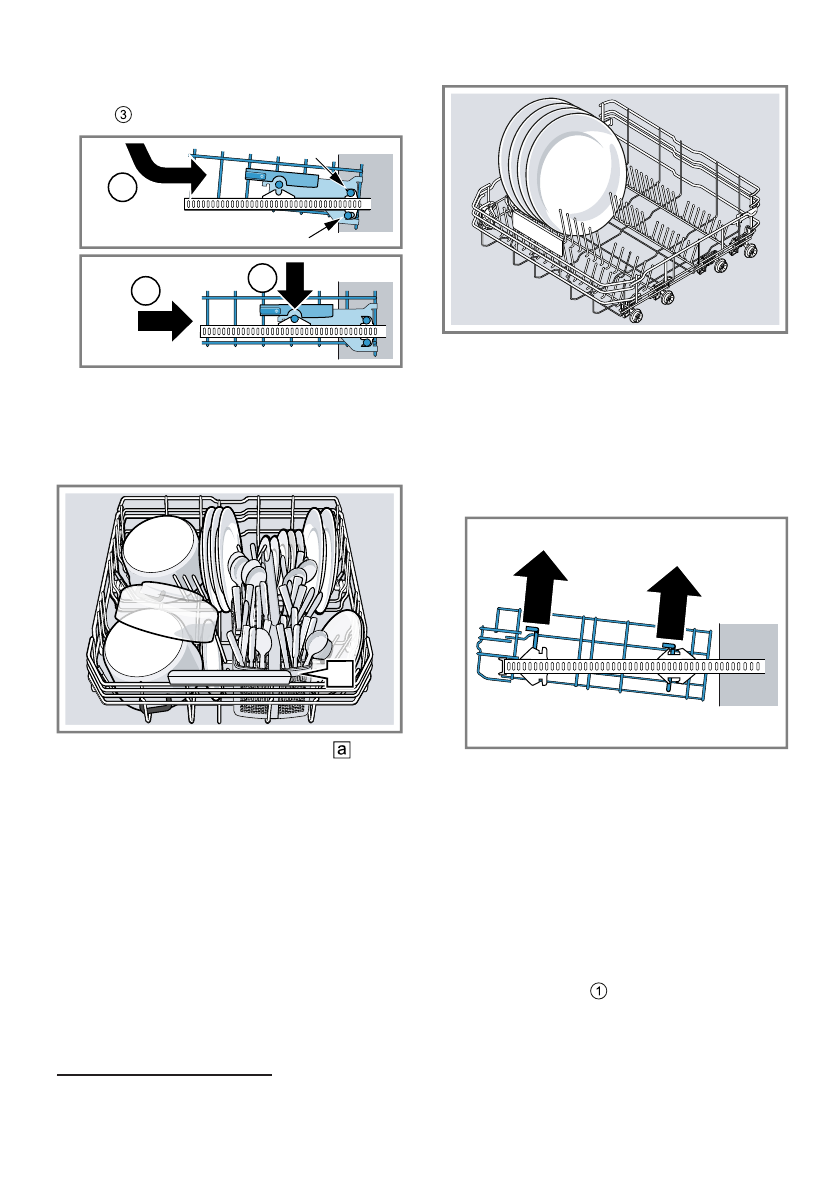 ③

a

①