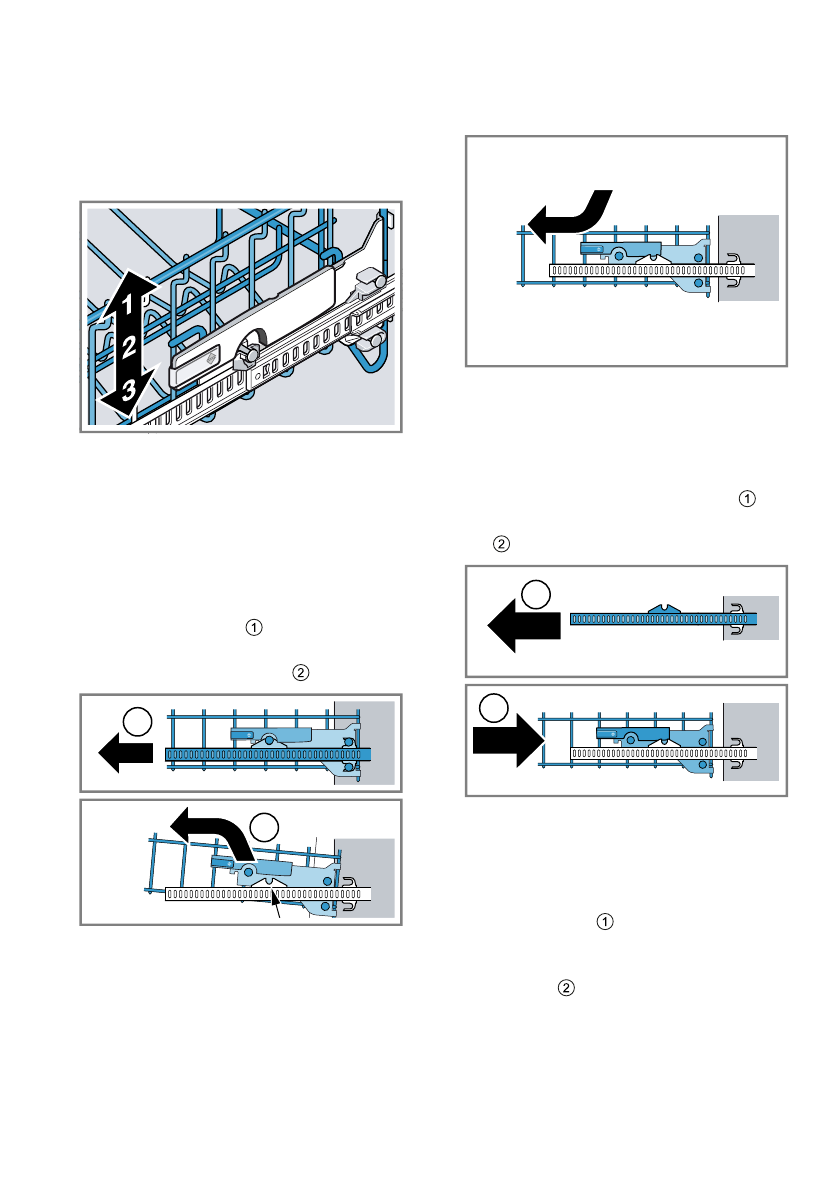 1

2

3

①

②

①

②

①

②