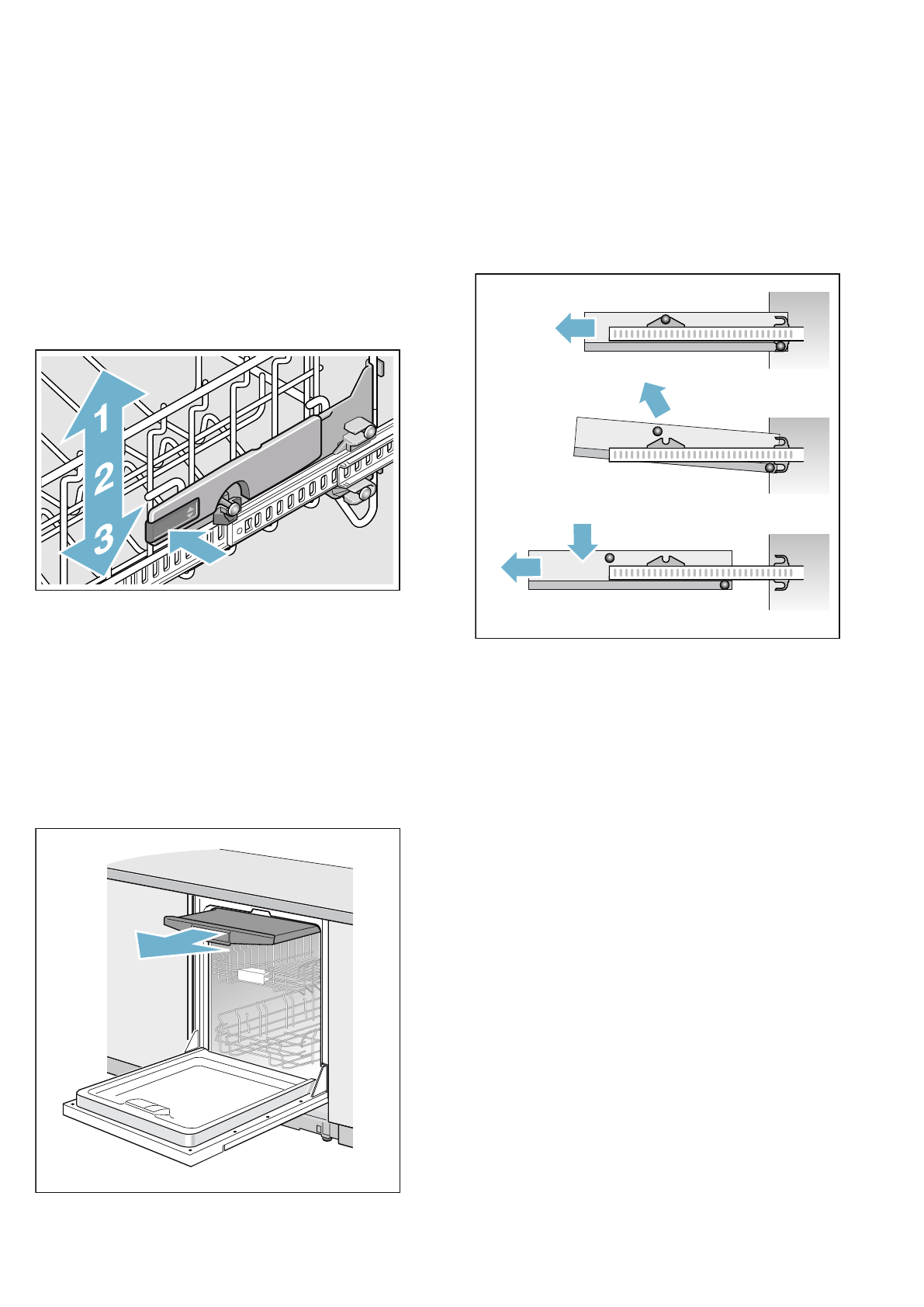 1
2
3