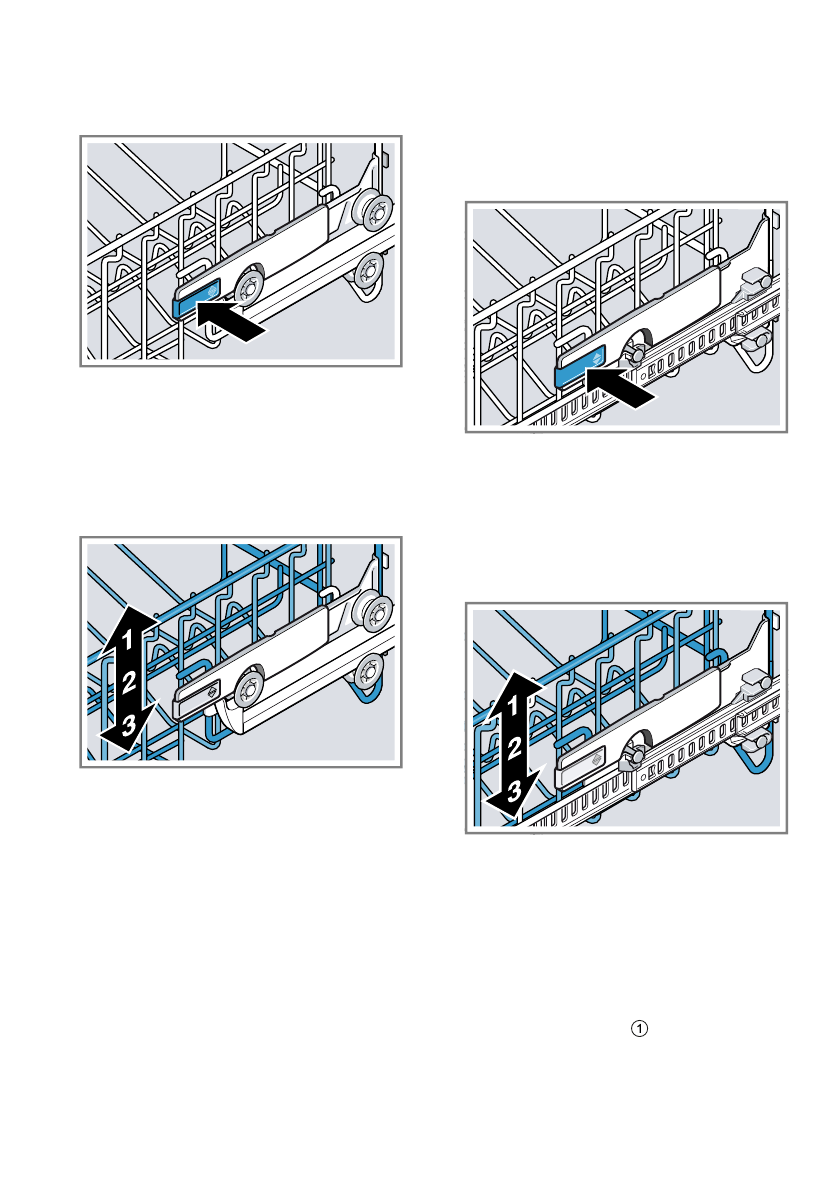 1
2
3

1
2
3

①