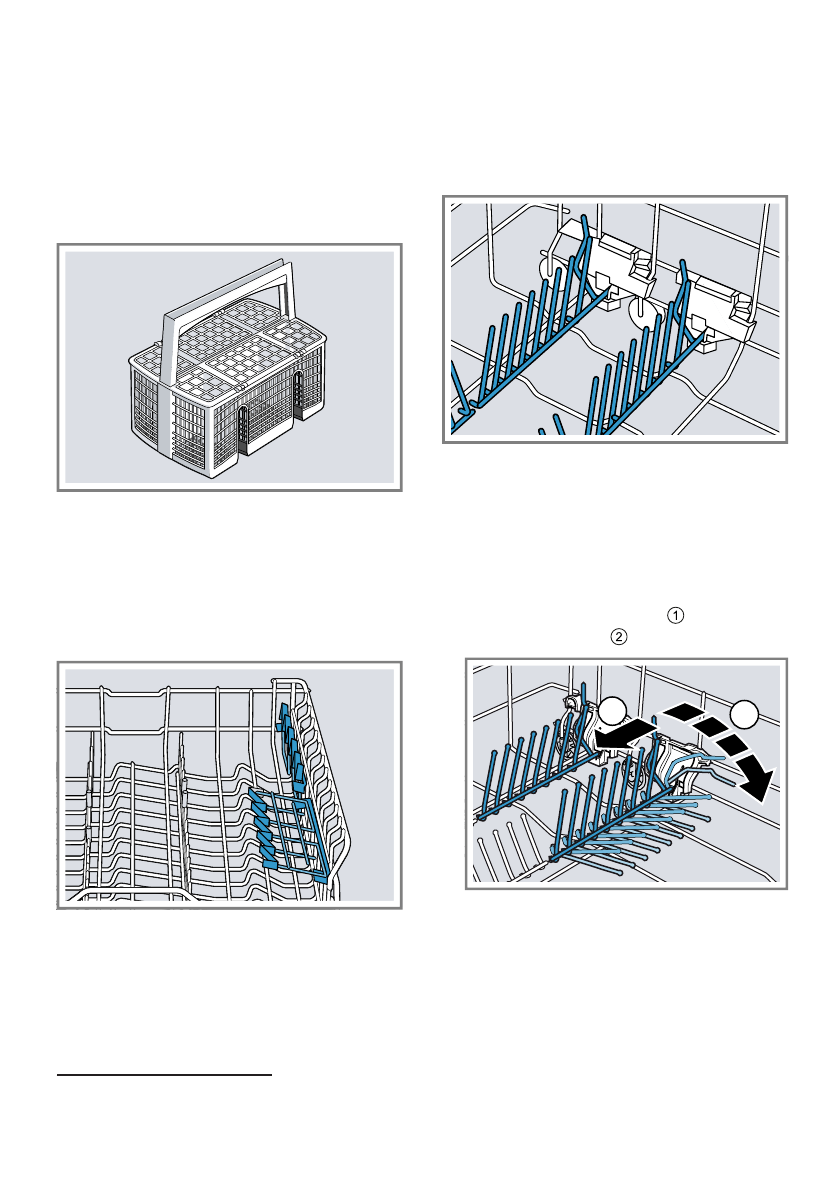 ①
②