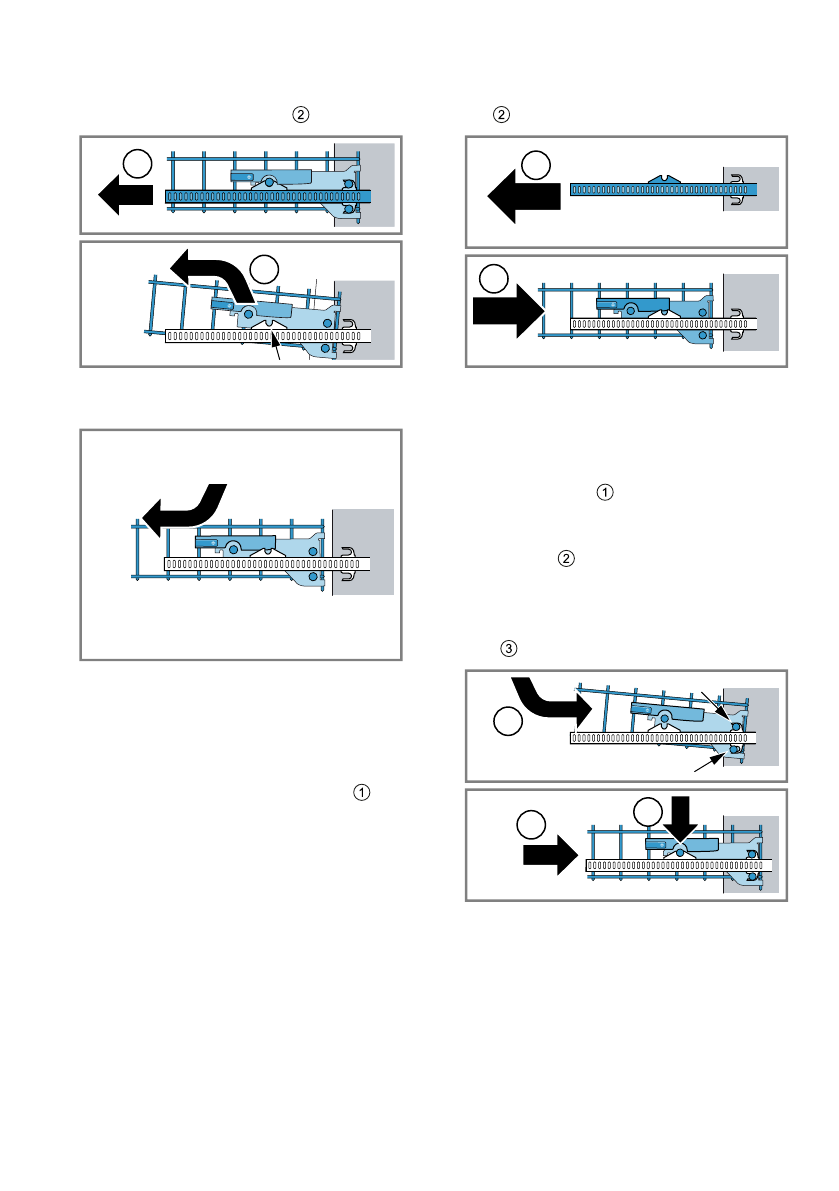 ②

②

①

②

③

①