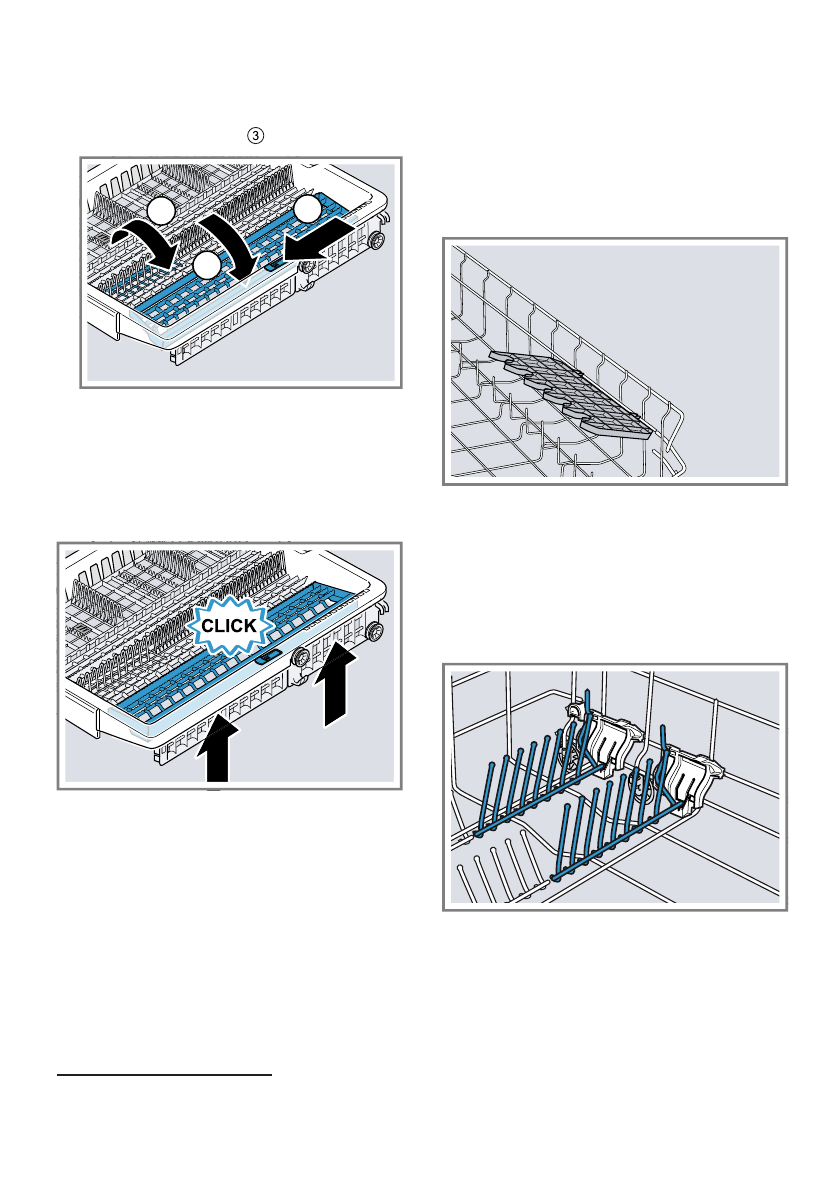 ③

CLICK