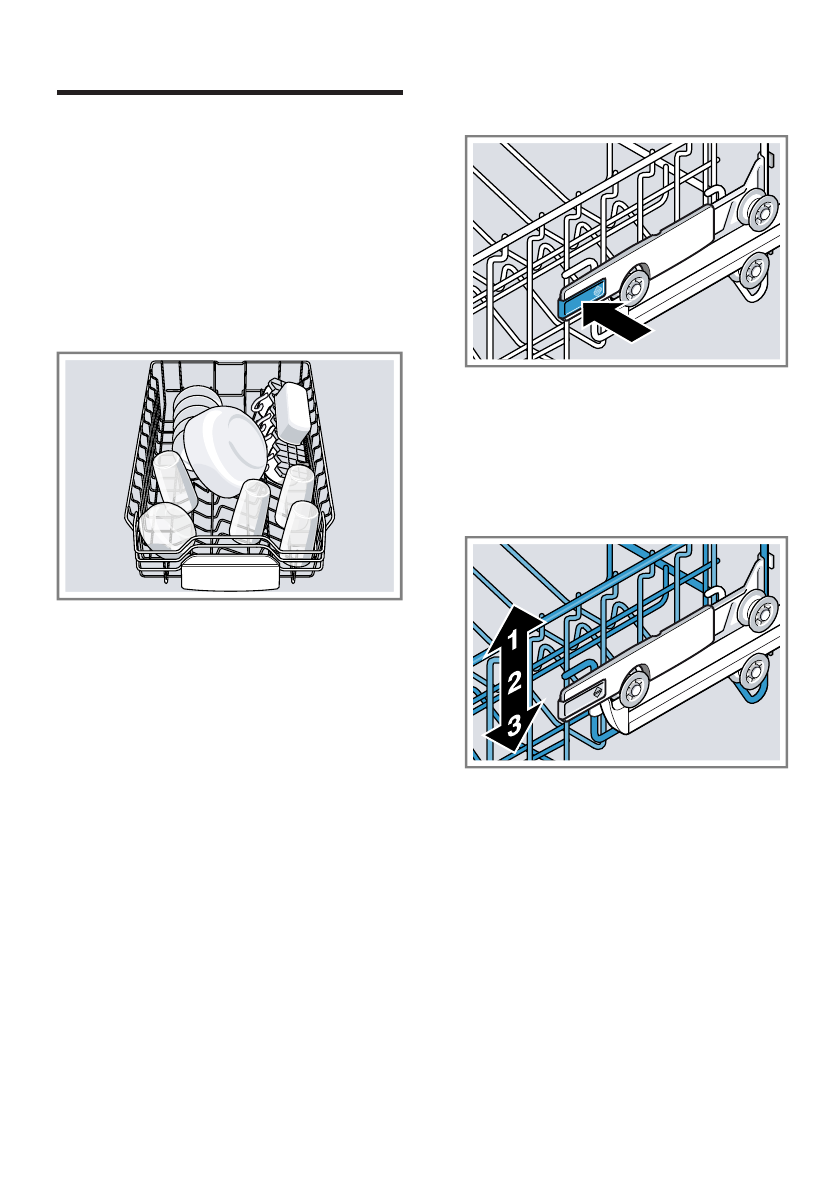 1
2
3