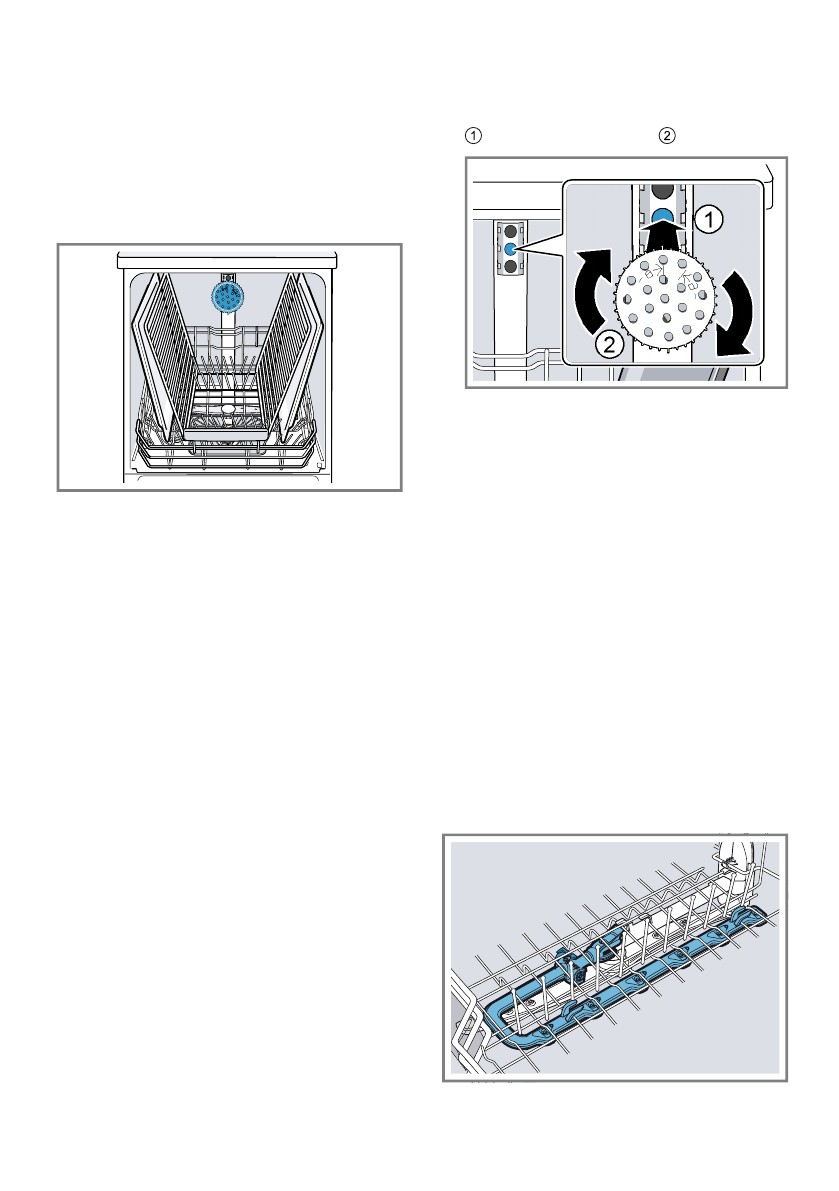 ① ②

1

2