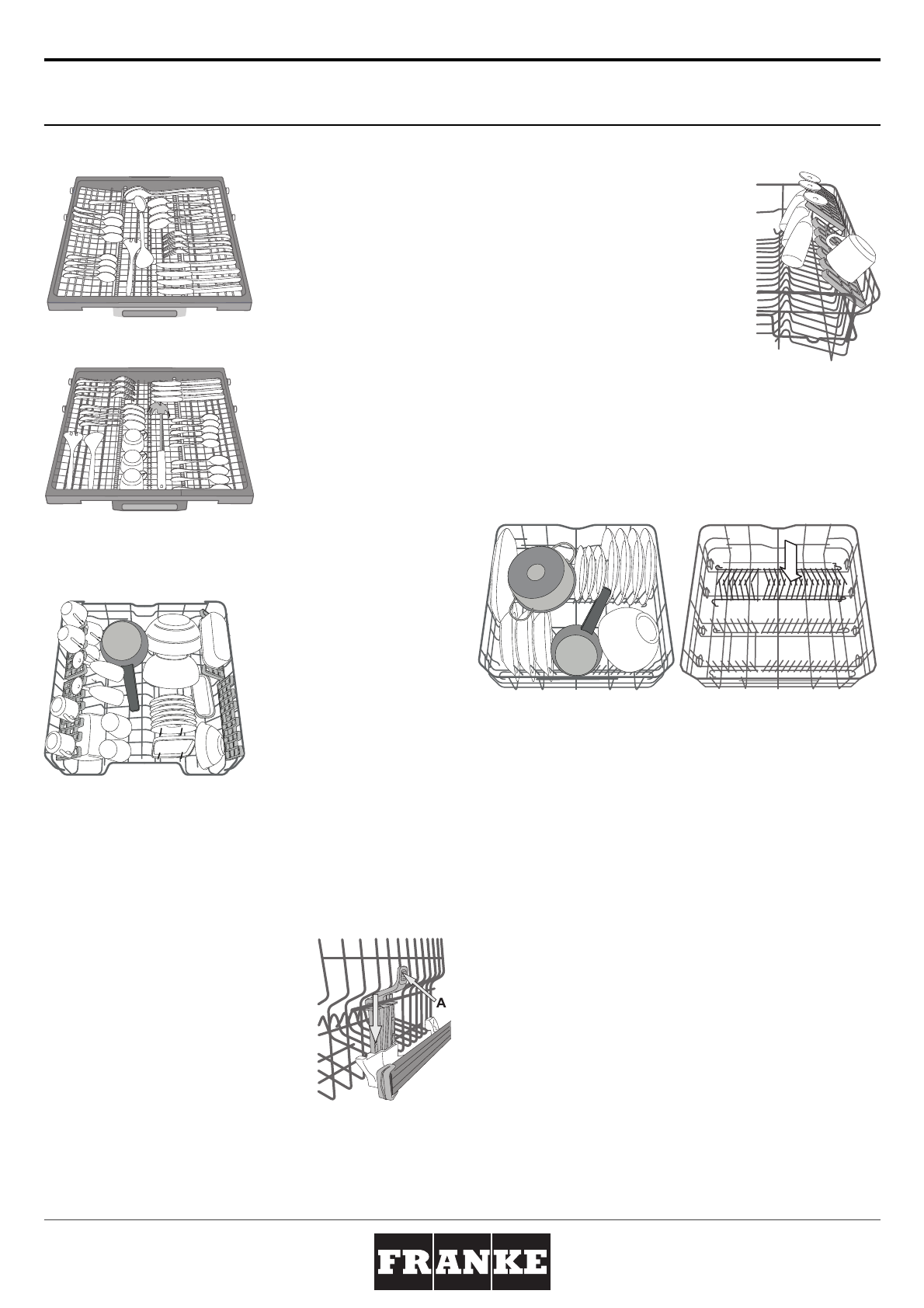 A

FRANKE