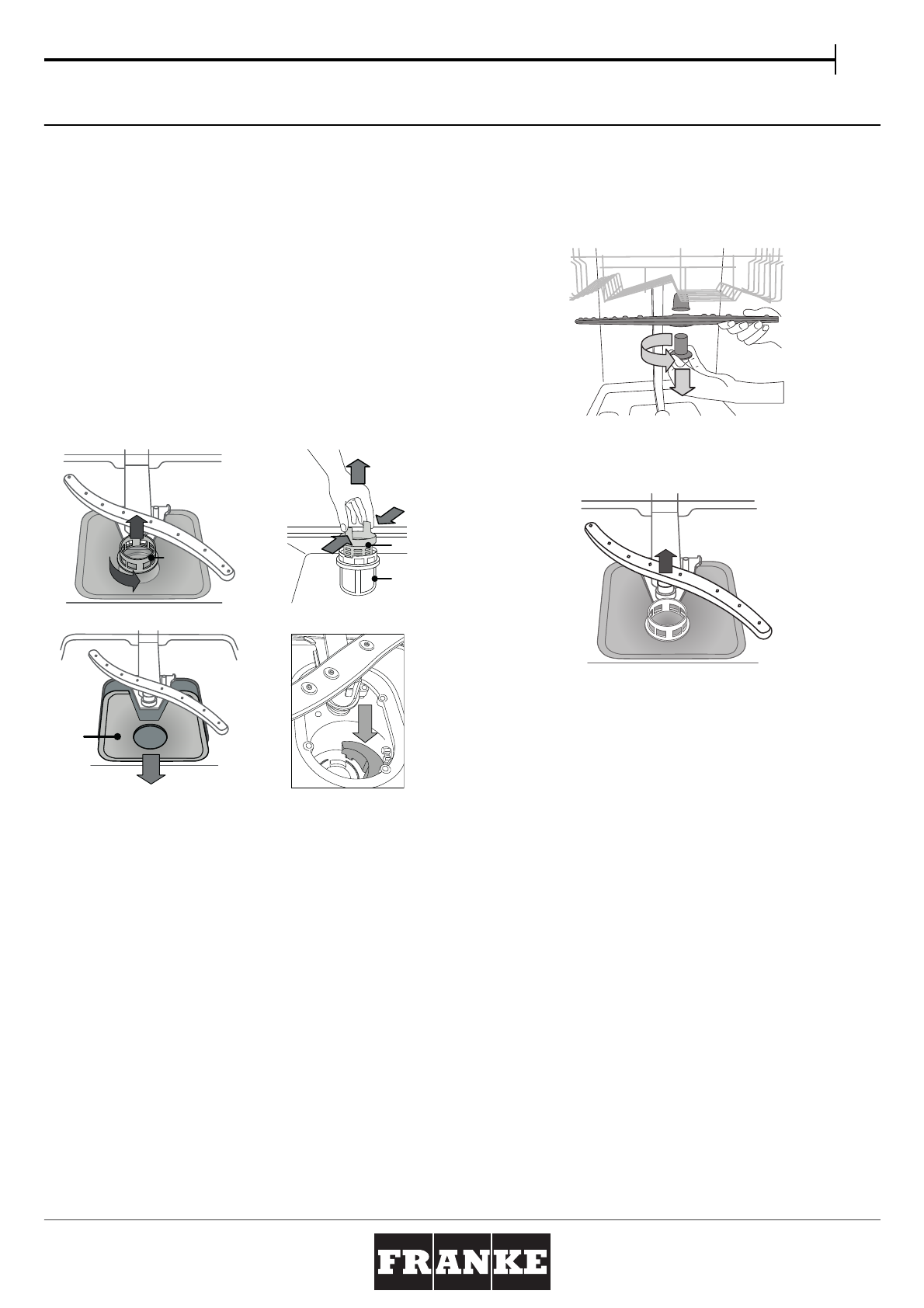 FRANKE