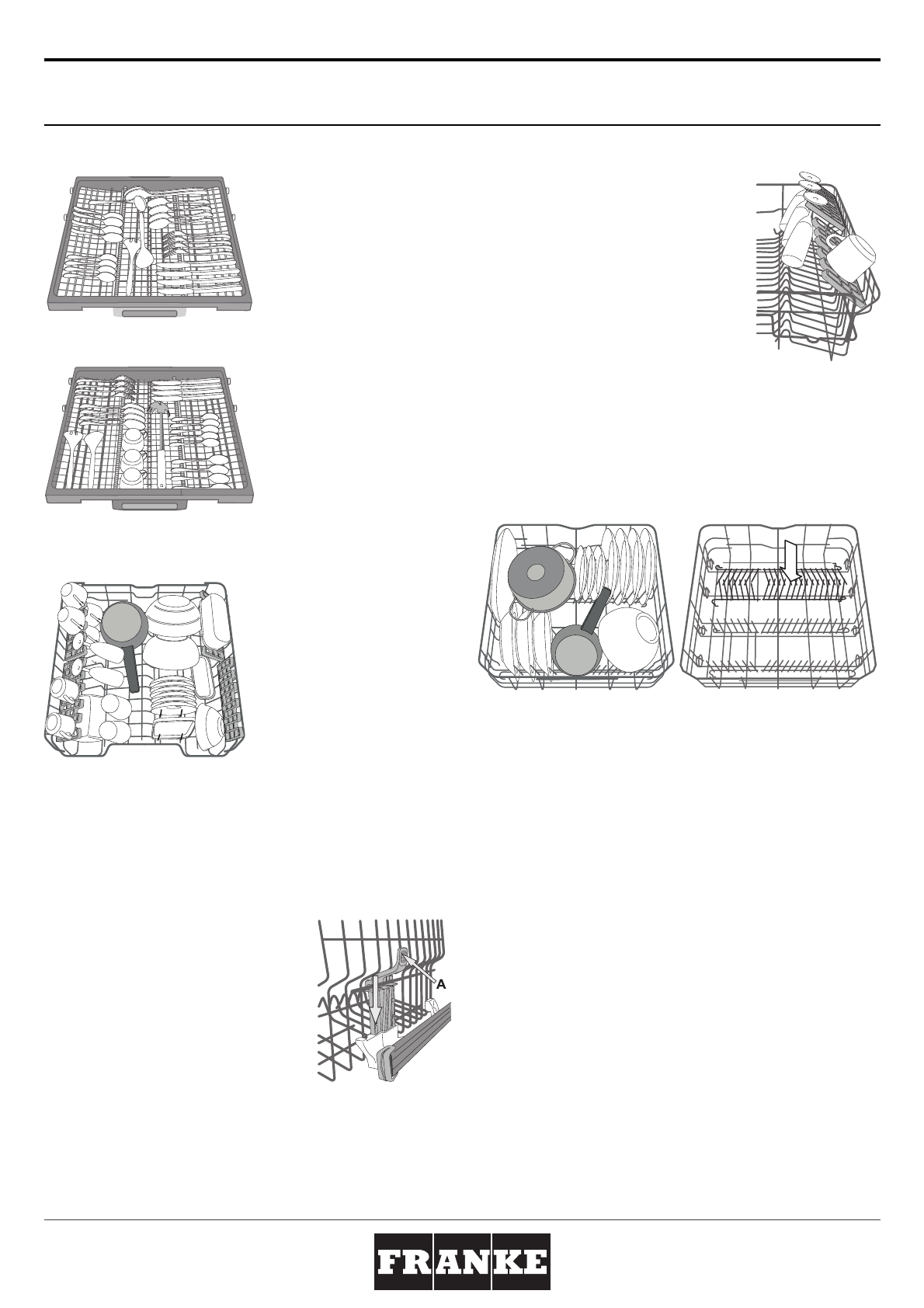 A

FRANKE