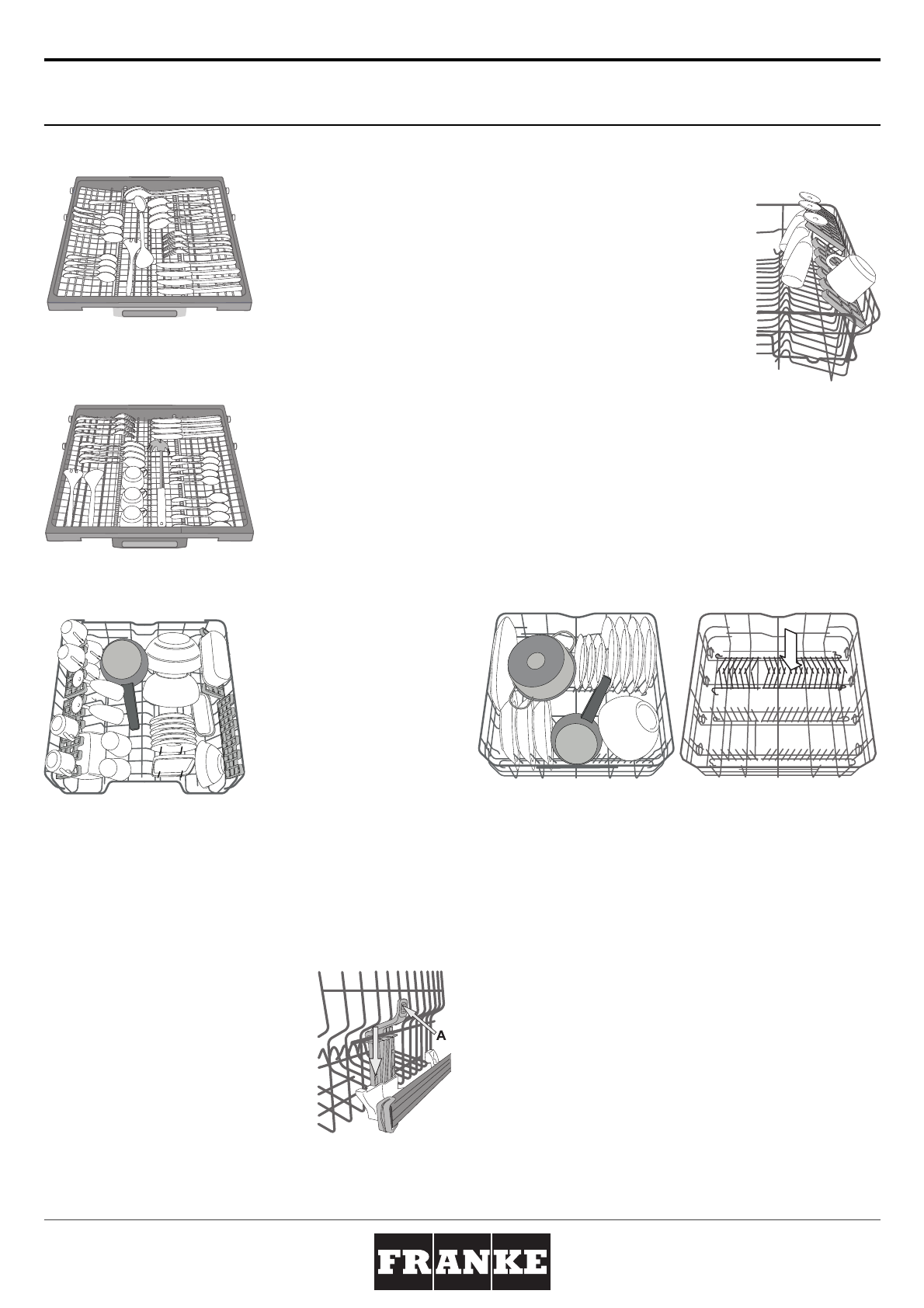 A

FRANKE