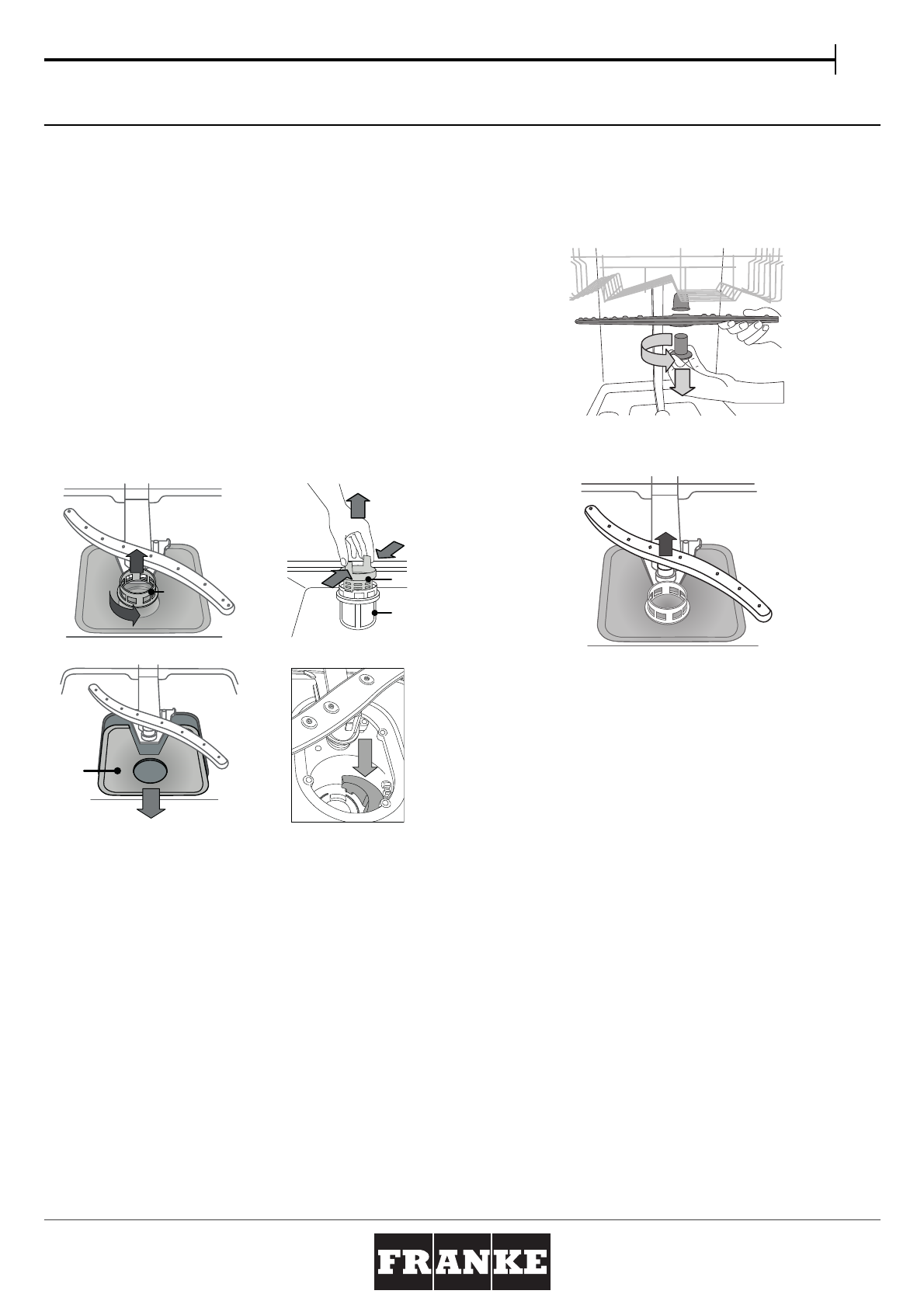 FRANKE