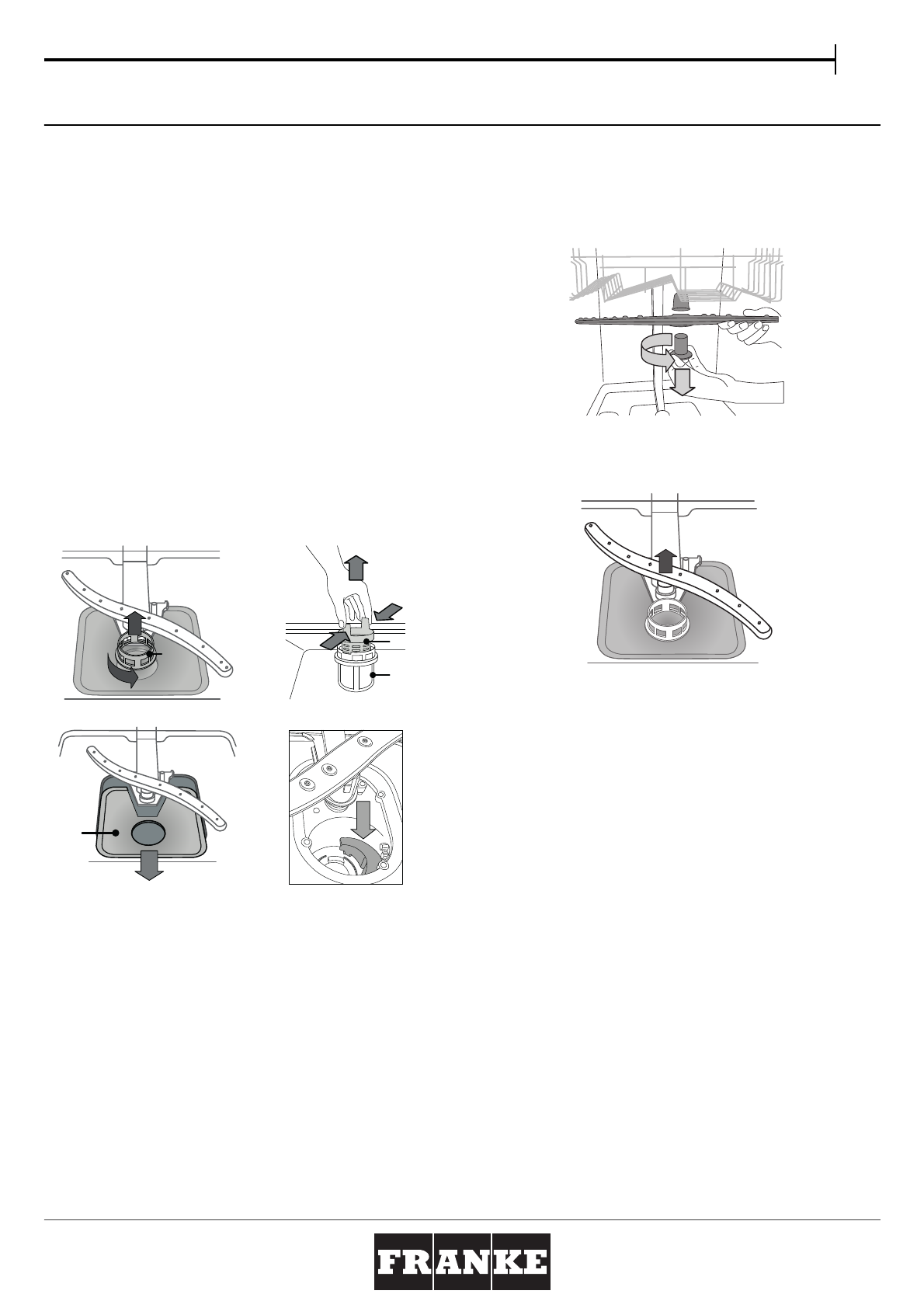 FRANKE