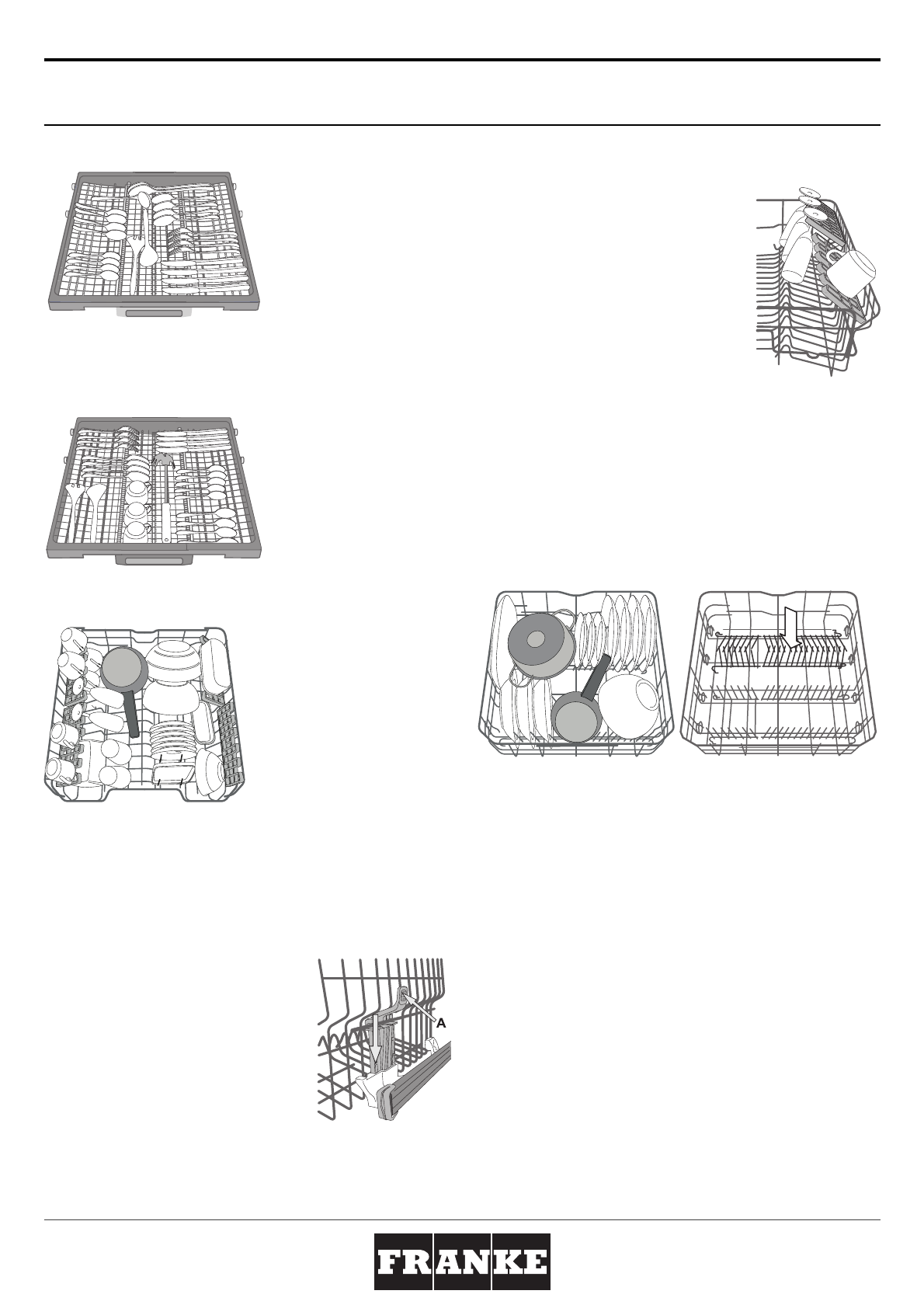 A

FRANKE