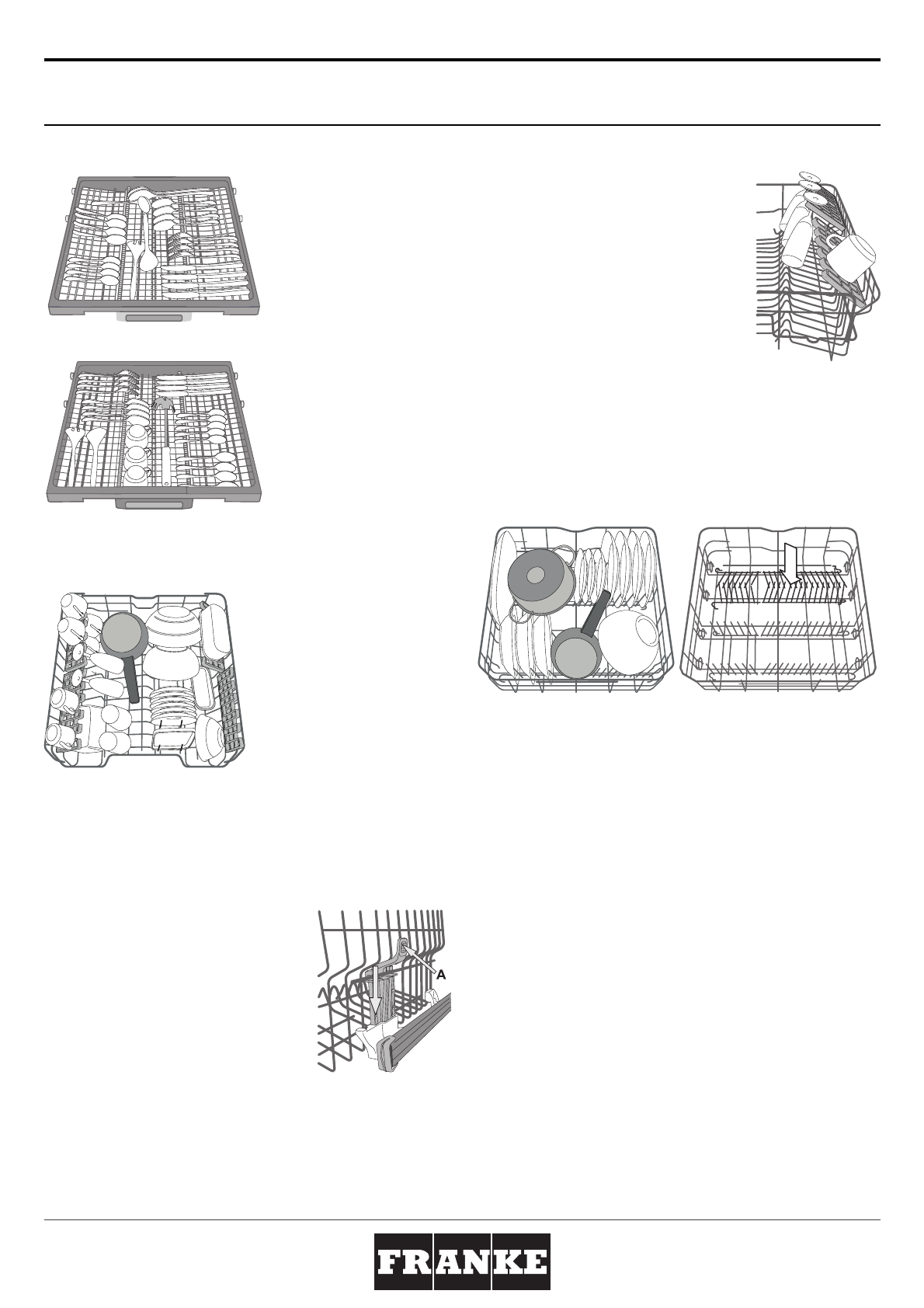 A

FRANKE