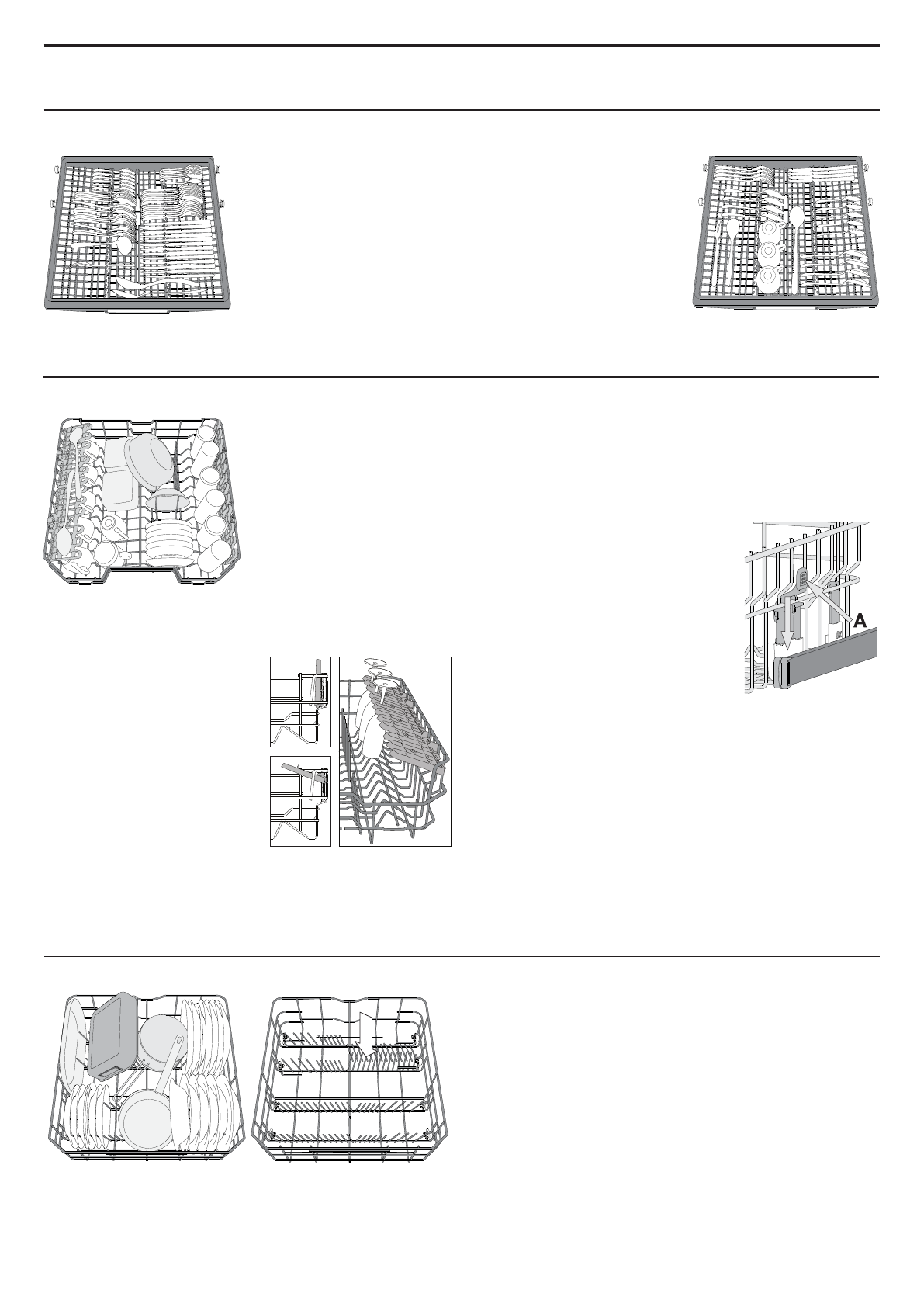 A