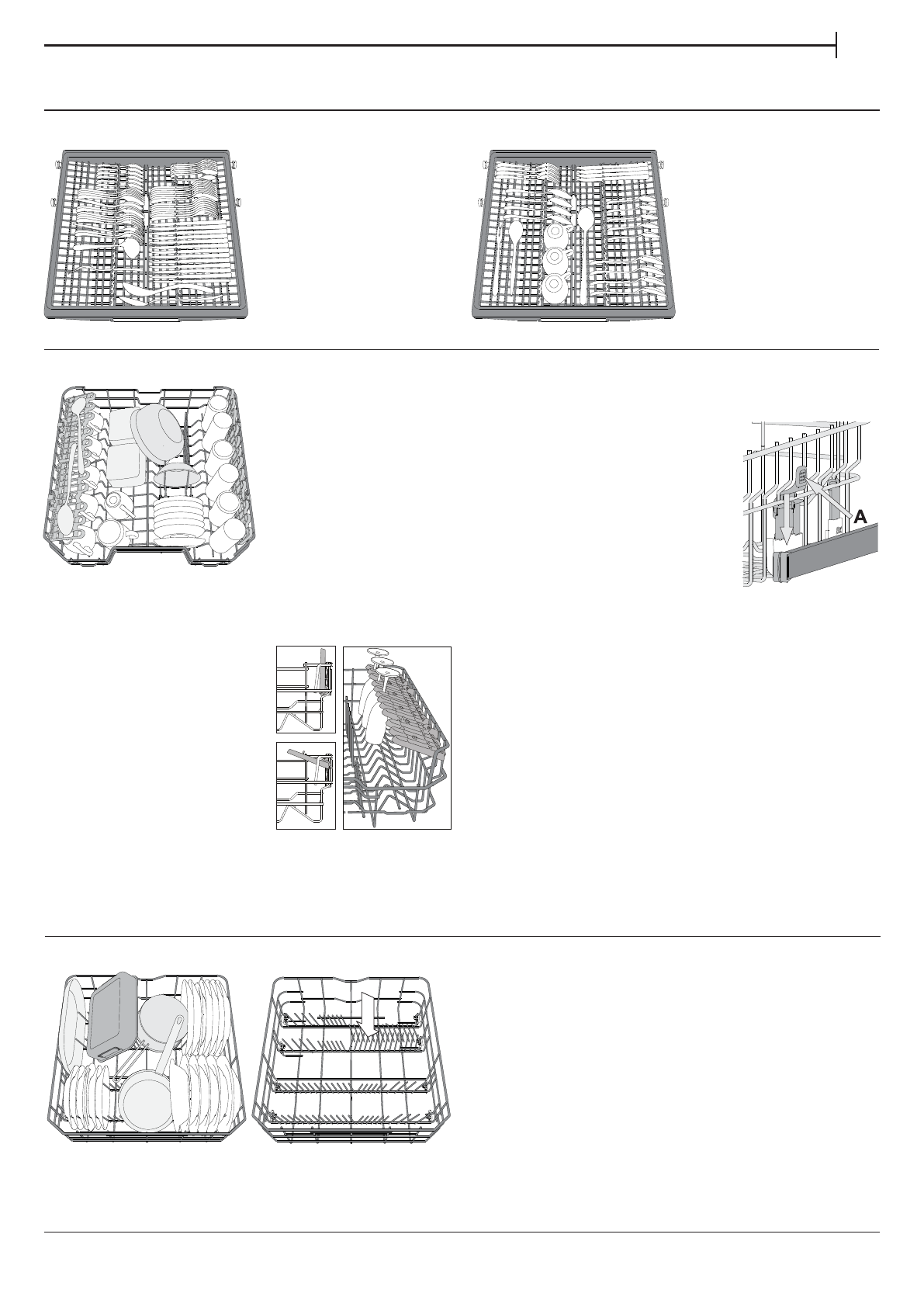 A