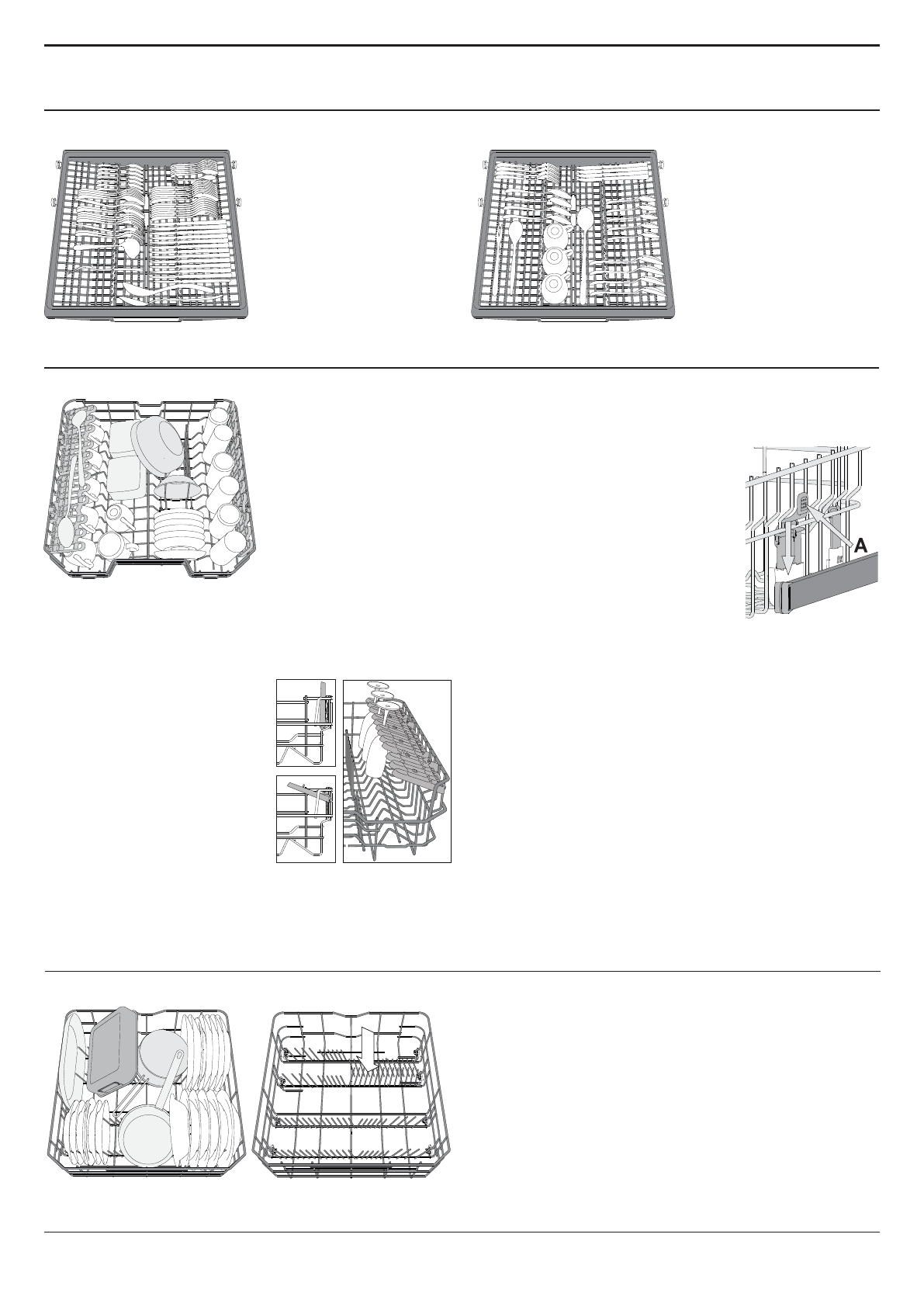 A