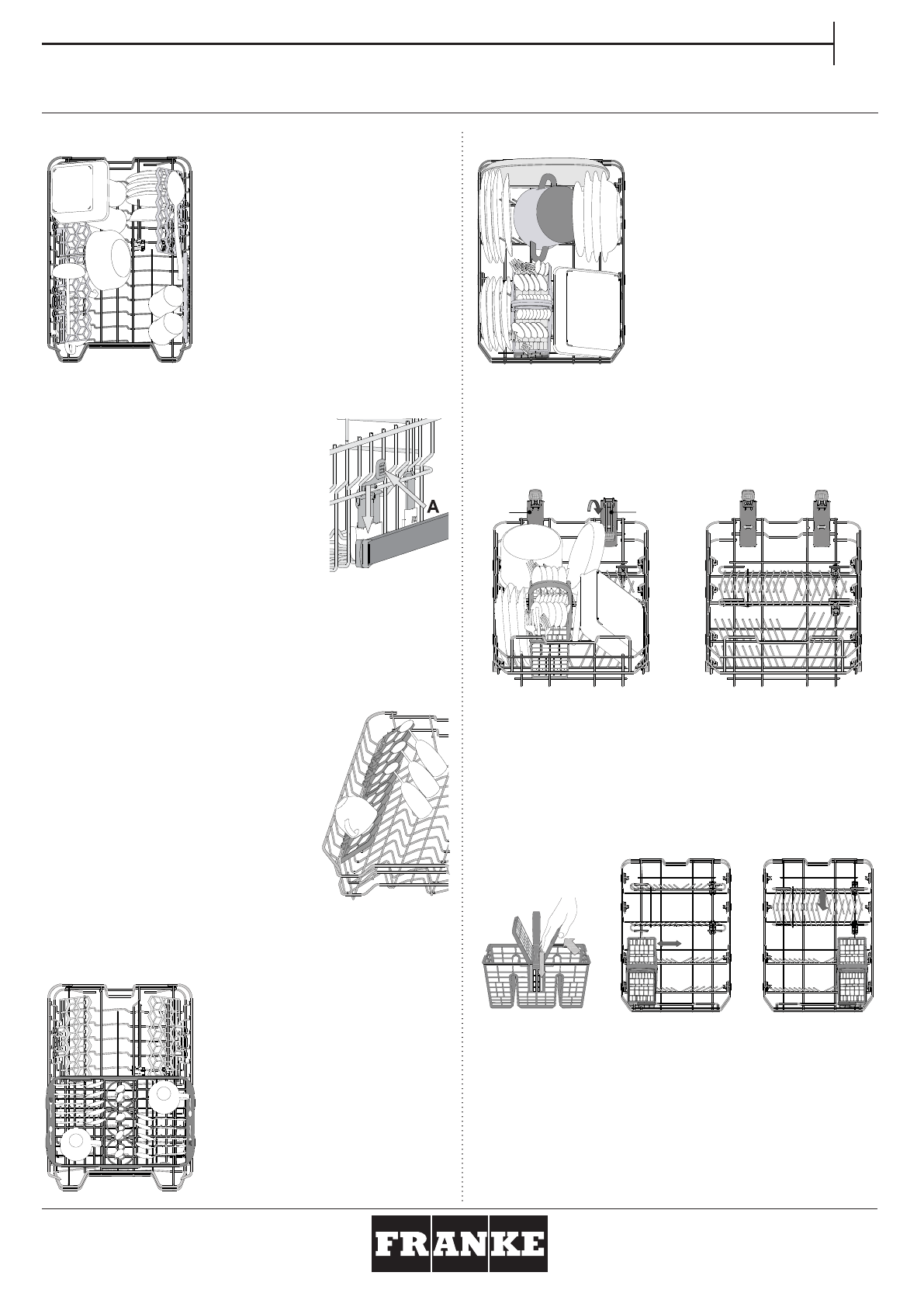 A

FRANKE