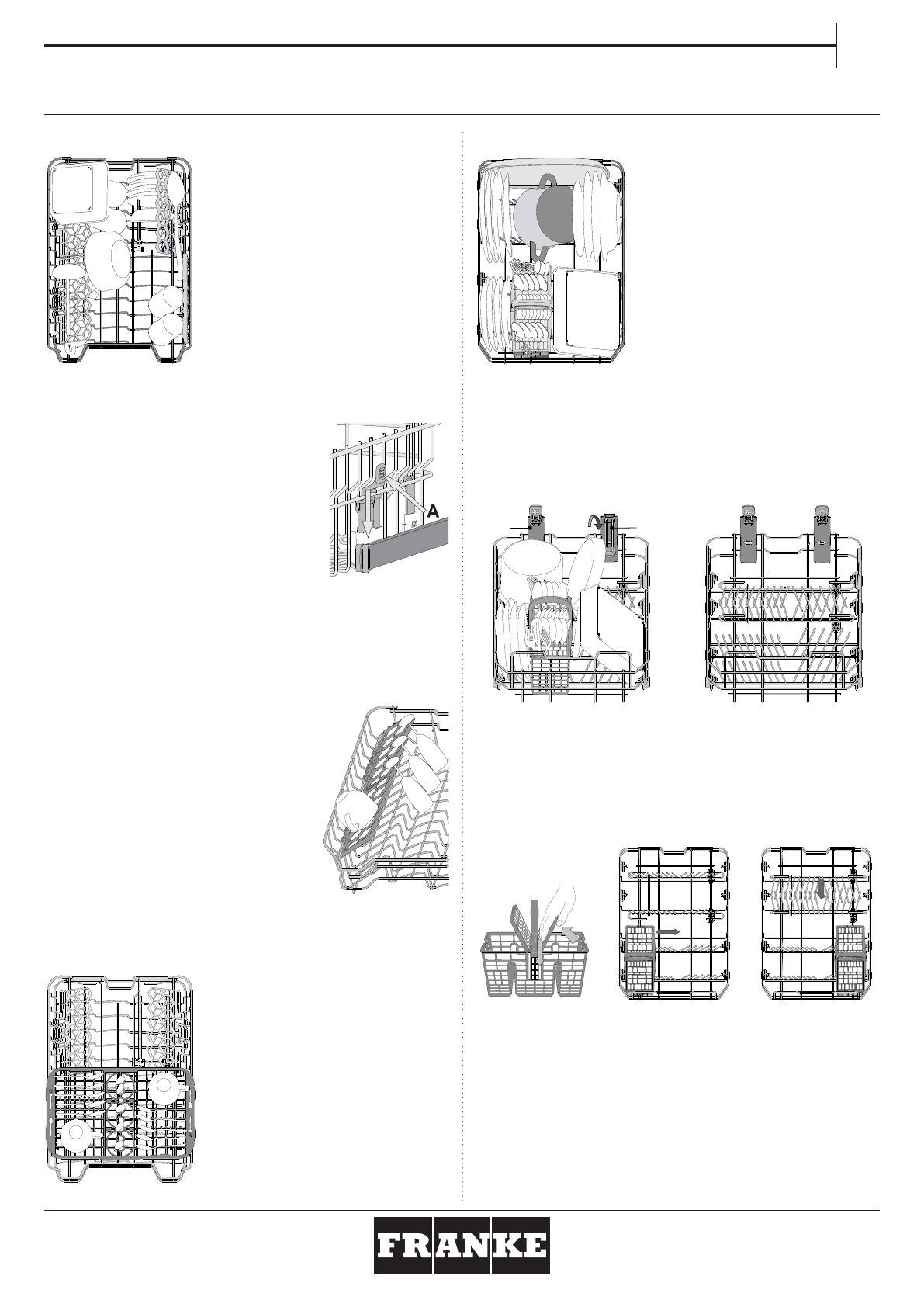 A

FRANKE