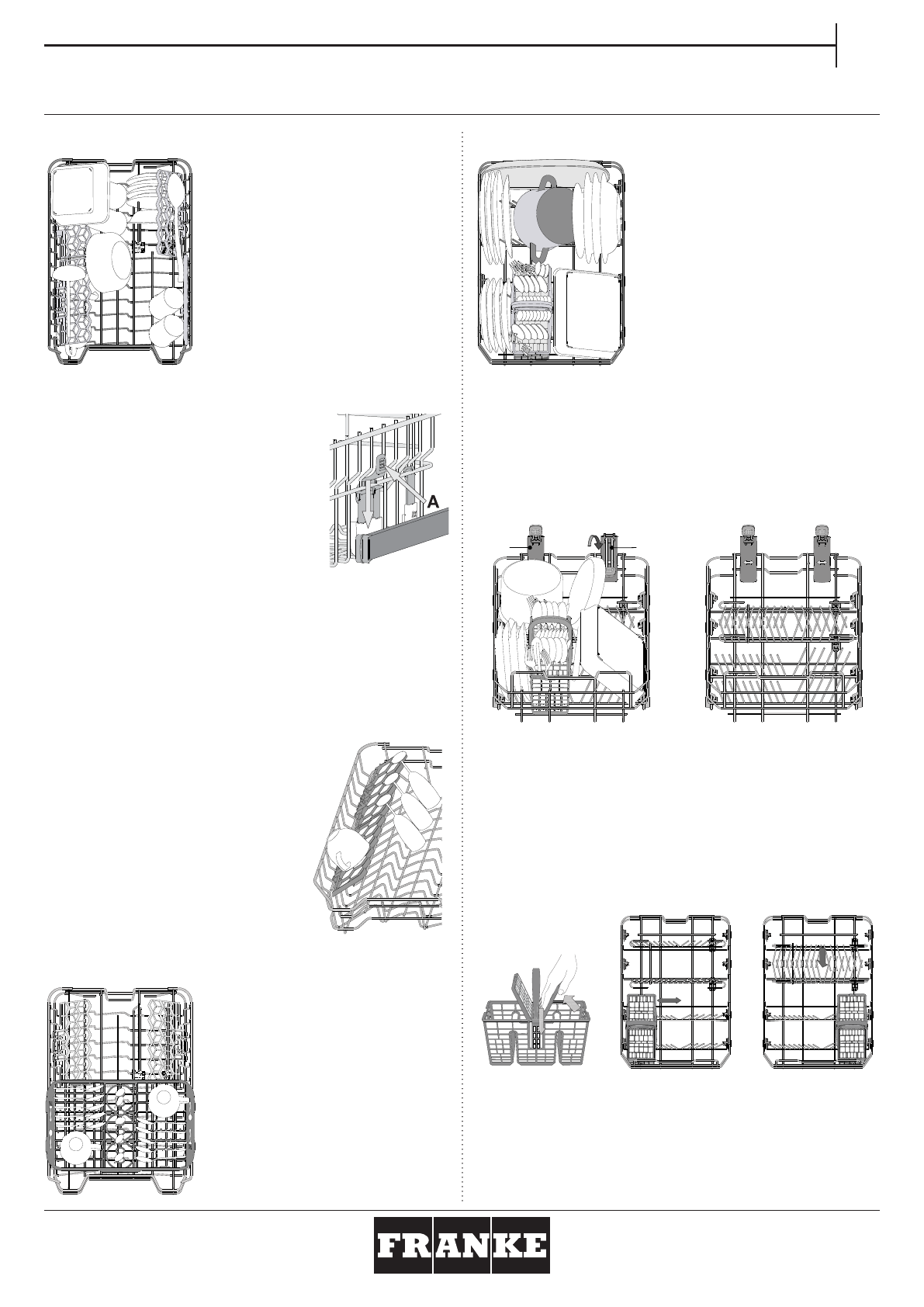 A

FRANKE