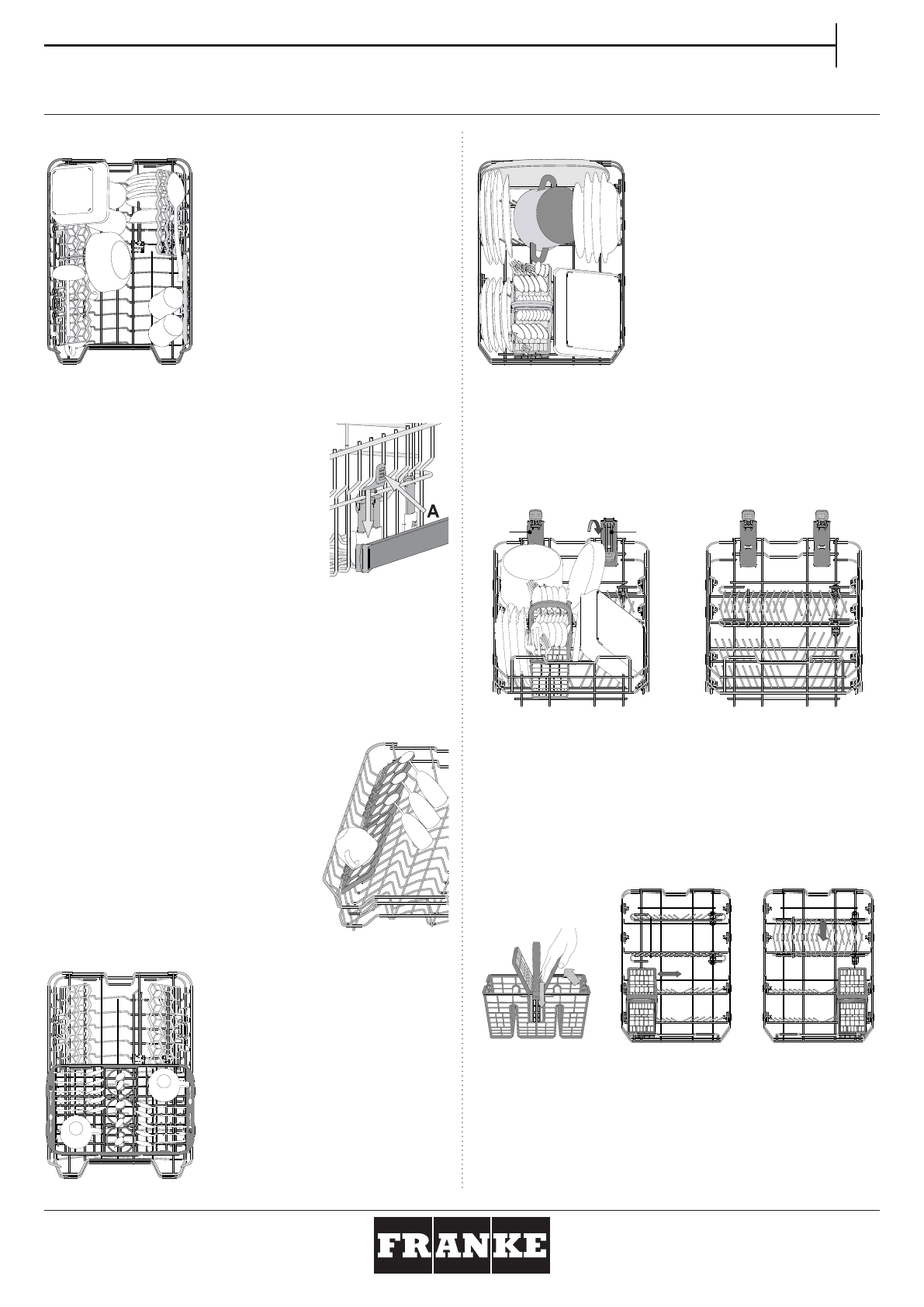 A

FRANKE