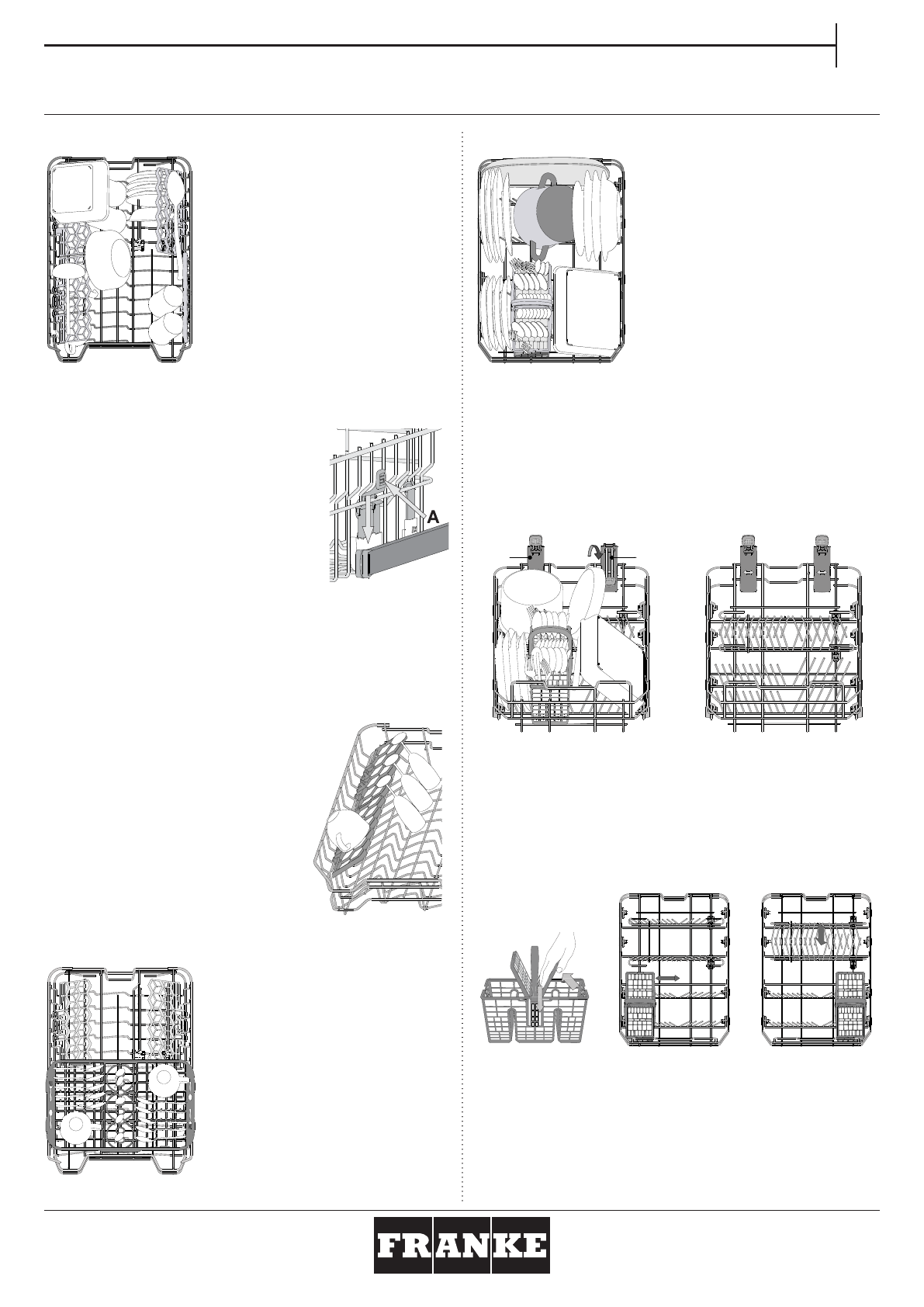 A

FRANKE